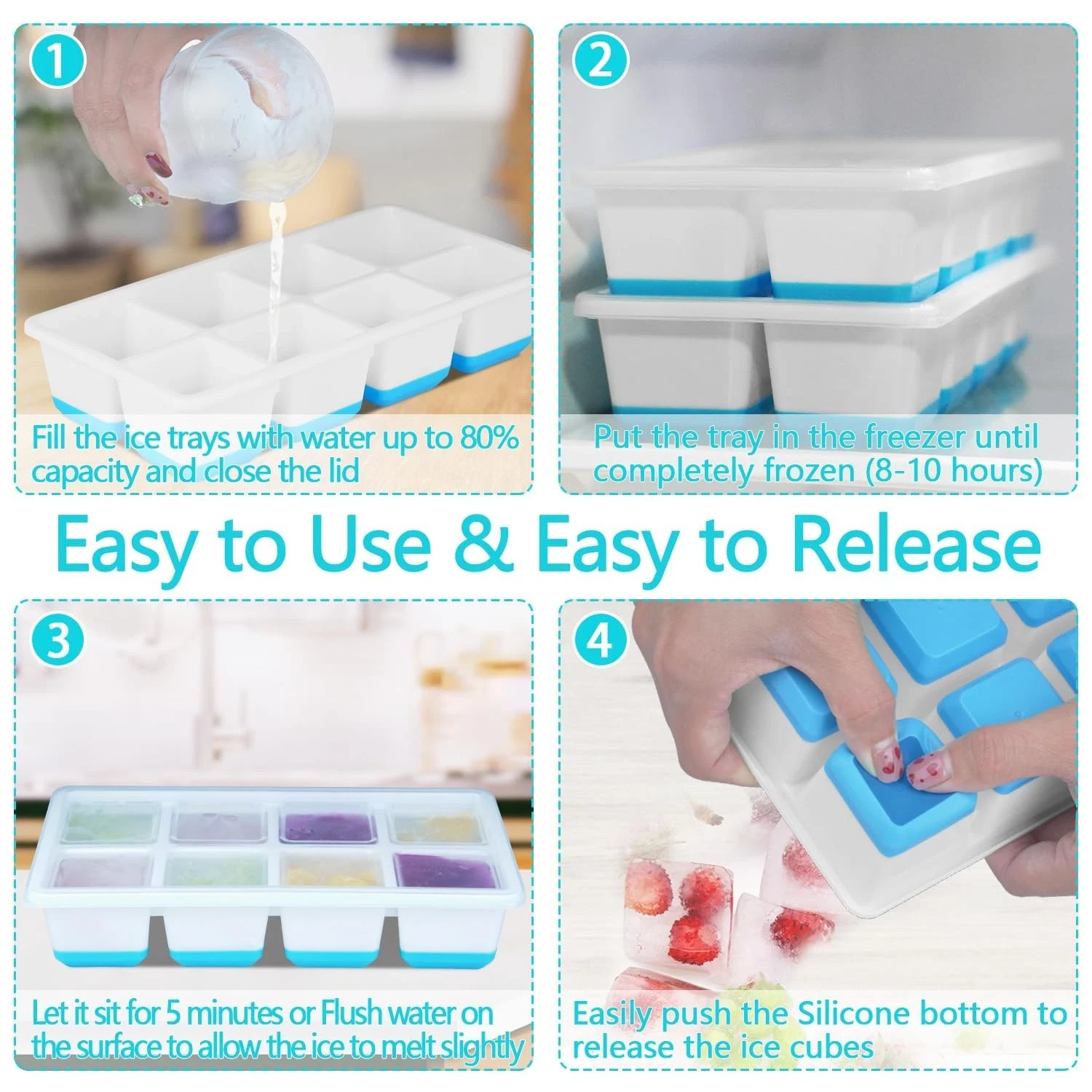 1

Fill the ice trays with water up to 80% capacity and close the lid

2

Put the tray in the freezer until completely frozen (8-10 hours)

Easy to Use & Easy to Release

3

Let it sit for 5 minutes or Flush water on the surface to allow the ice to melt slightly

4

Easily push the Silicone bottom to release the ice cubes