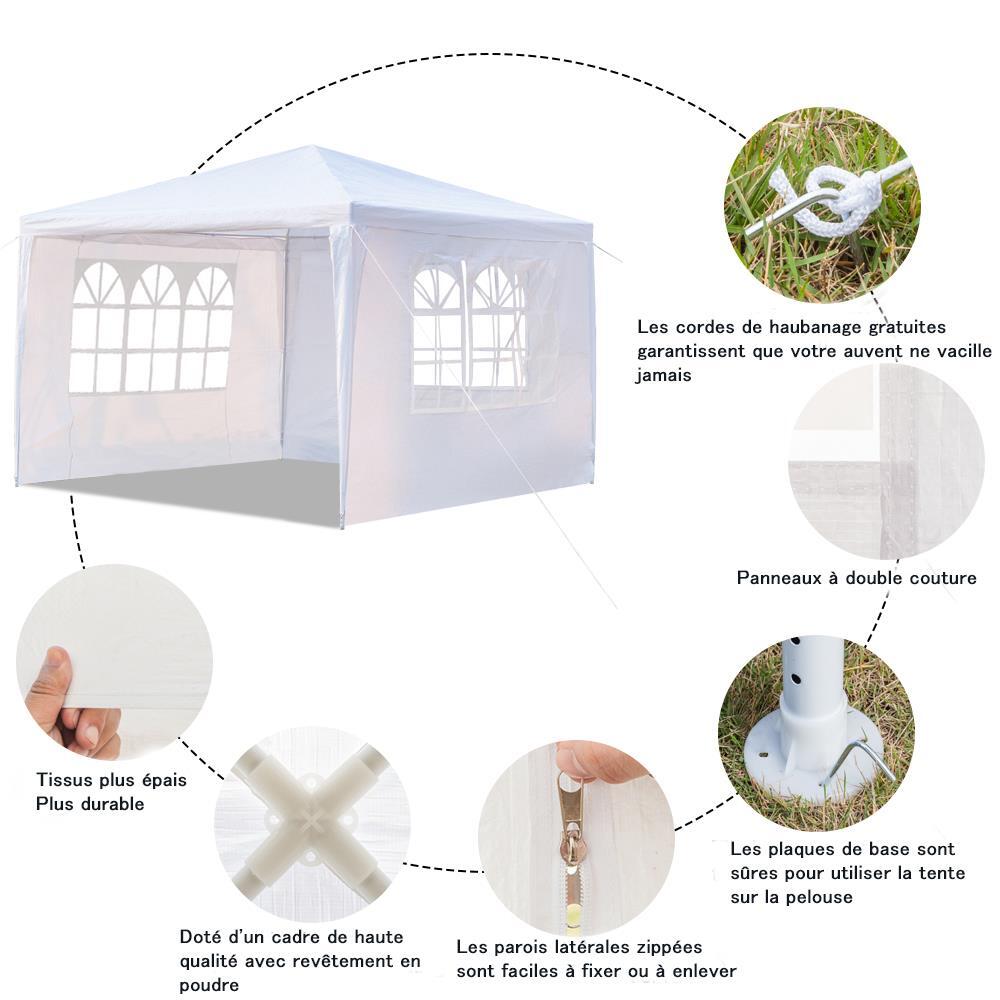 Les cordes de haubanage gratuites garantissent que votre auvent ne vacille jamais

Panneaux à double couture

Les plaques de base sont sûres pour utiliser la tente sur la pelouse

Les parois latérales zippées sont faciles à fixer ou à enlever

Doté d'un cadre de haute qualité avec revêtement en poudre

Tissus plus épais
Plus durable