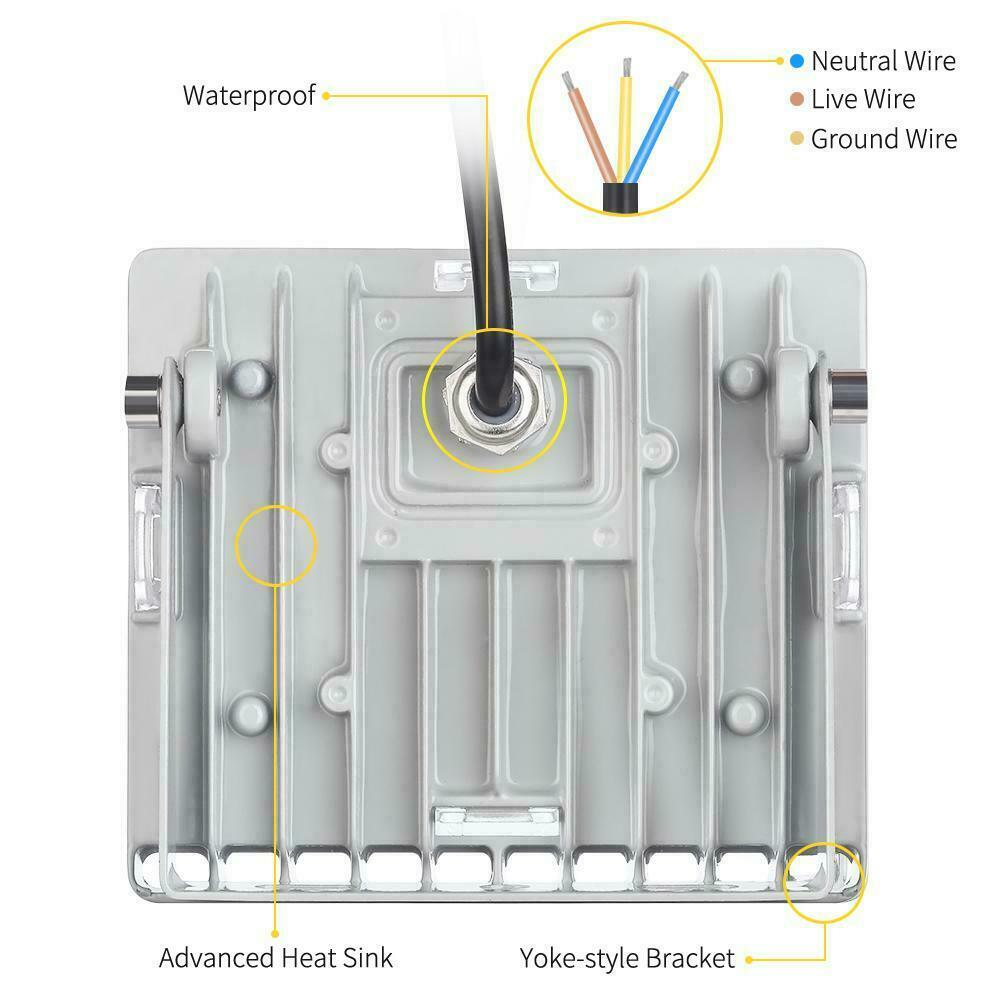 Waterproof

Neutral Wire
Live Wire
Ground Wire

Advanced Heat Sink

Yoke-style Bracket