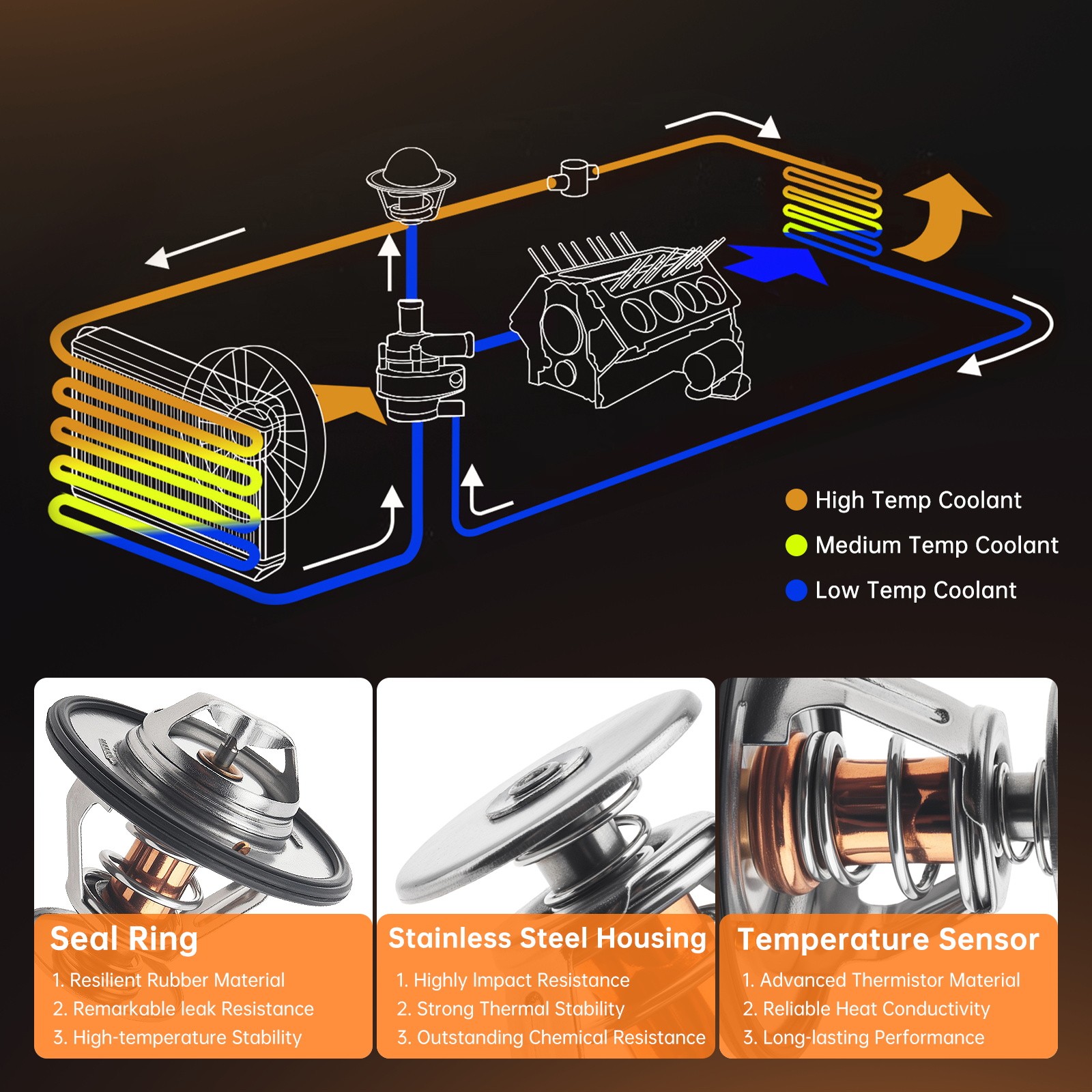 High Temp Coolant
Medium Temp Coolant
Low Temp Coolant

Seal Ring
1. Resilient Rubber Material
2. Remarkable leak Resistance
3. High-temperature Stability

Stainless Steel Housing
1. Highly Impact Resistance
2. Strong Thermal Stability
3. Outstanding Chemical Resistance

Temperature Sensor
1. Advanced Thermistor Material
2. Reliable Heat Conductivity
3. Long-lasting Performance