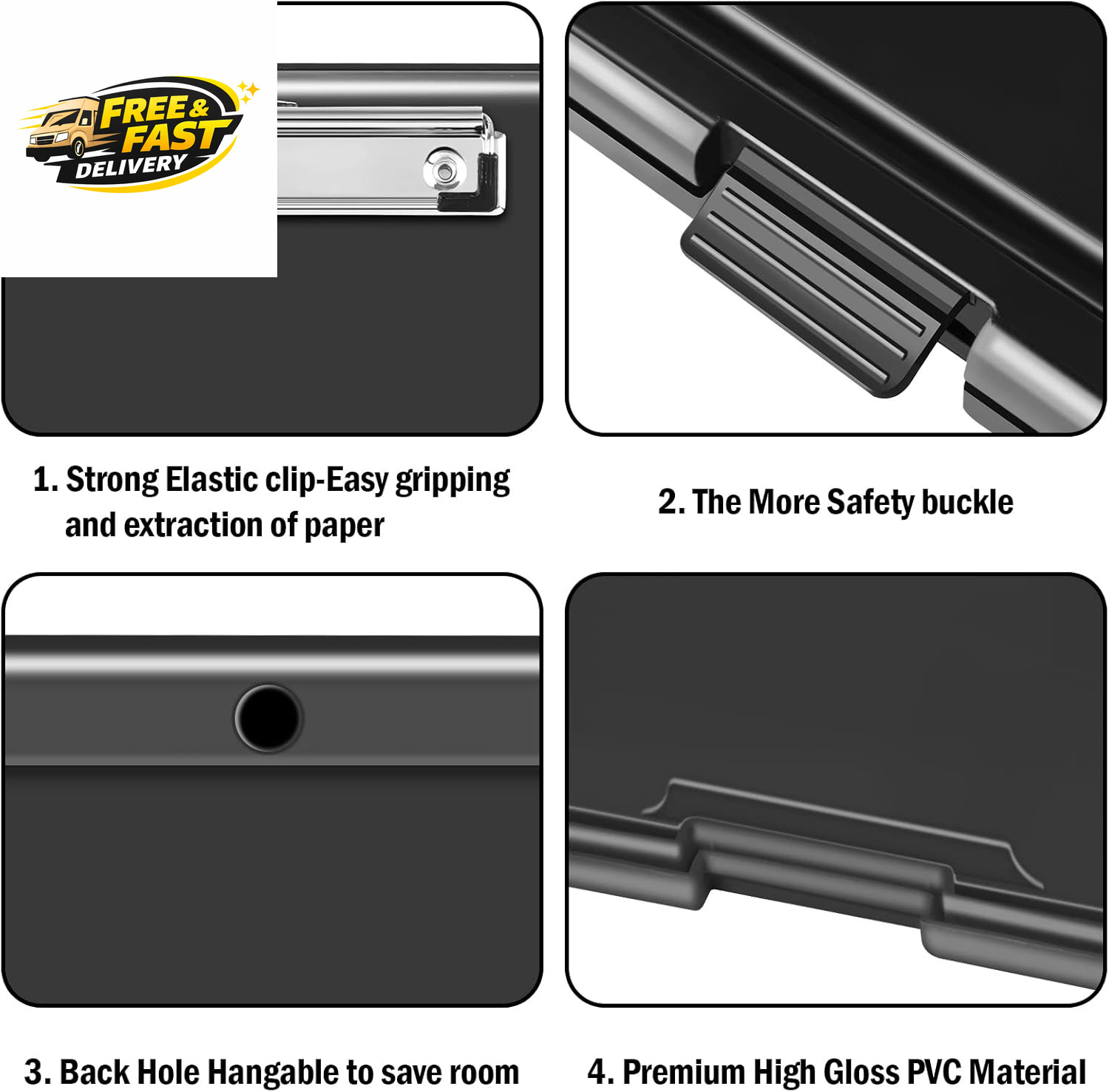 FREE & FAST DELIVERY

1. Strong Elastic clip-Easy gripping and extraction of paper

2. The More Safety buckle

3. Back Hole Hangable to save room

4. Premium High Gloss PVC Material