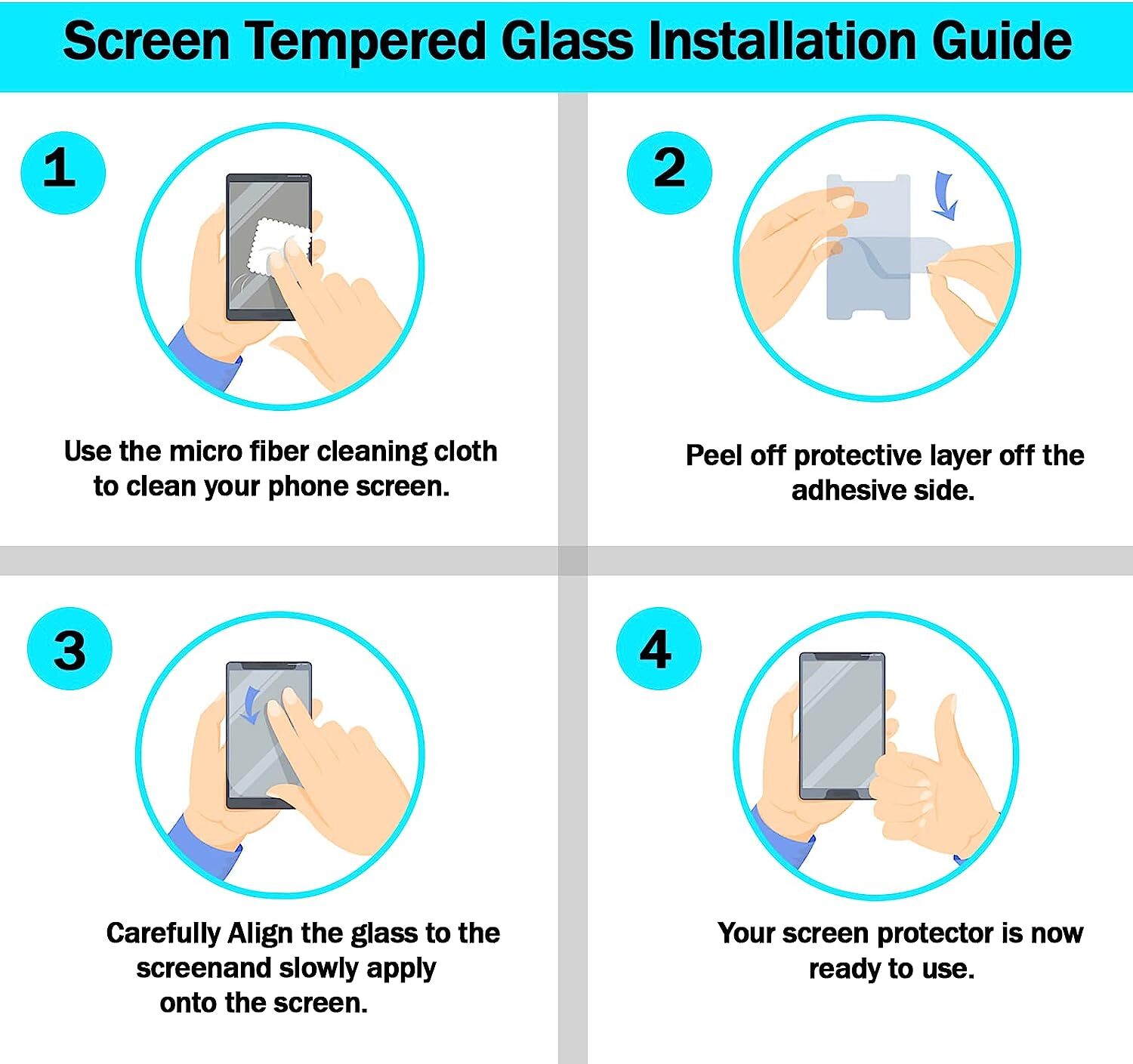 Screen Tempered Glass Installation Guide

1

Use the micro fiber cleaning cloth to clean your phone screen.

2

Peel off protective layer off the adhesive side.

3

Carefully Align the glass to the screenand slowly apply onto the screen.

4

Your screen protector is now ready to use.