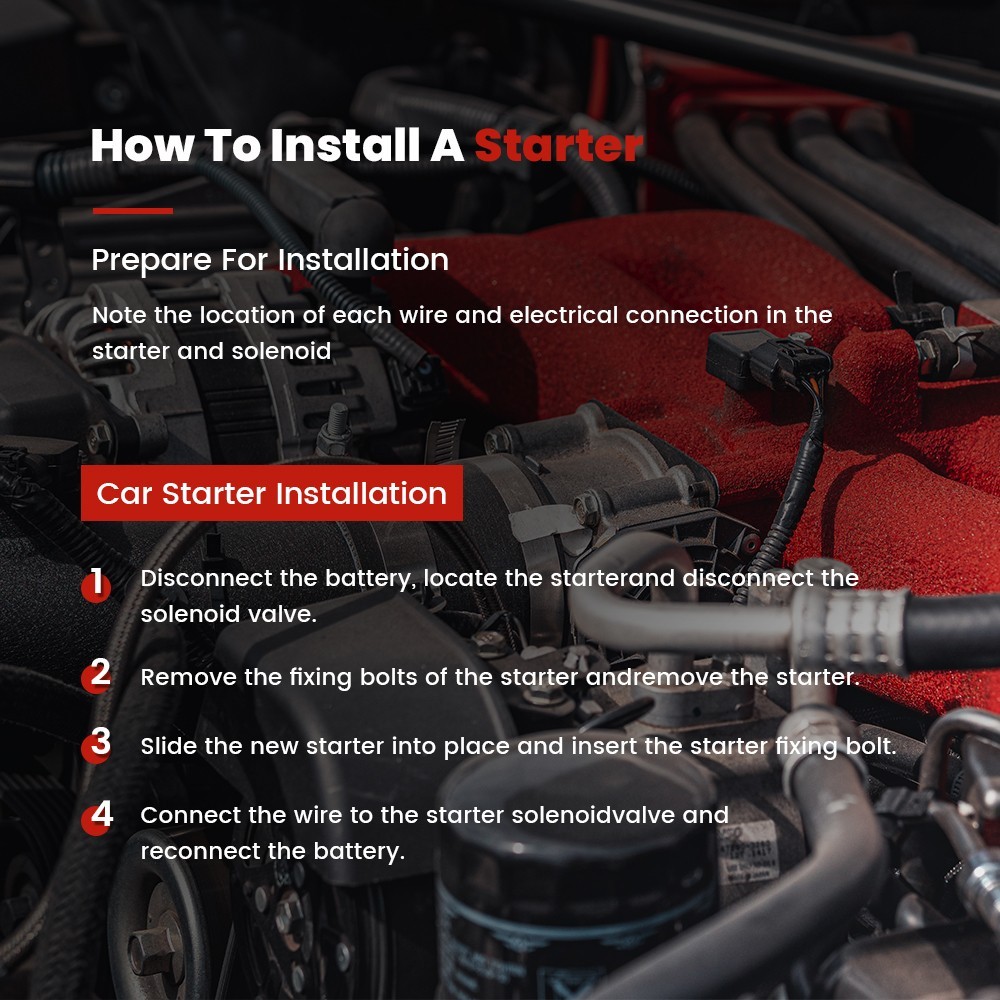 How To Install A Starter

Prepare For Installation

Note the location of each wire and electrical connection in the starter and solenoid

Car Starter Installation

1 Disconnect the battery, locate the starterand disconnect the solenoid valve.

2 Remove the fixing bolts of the starter andremove the starter.

3 Slide the new starter into place and insert the starter fixing bolt.

4 Connect the wire to the starter solenoidvalve and reconnect the battery.