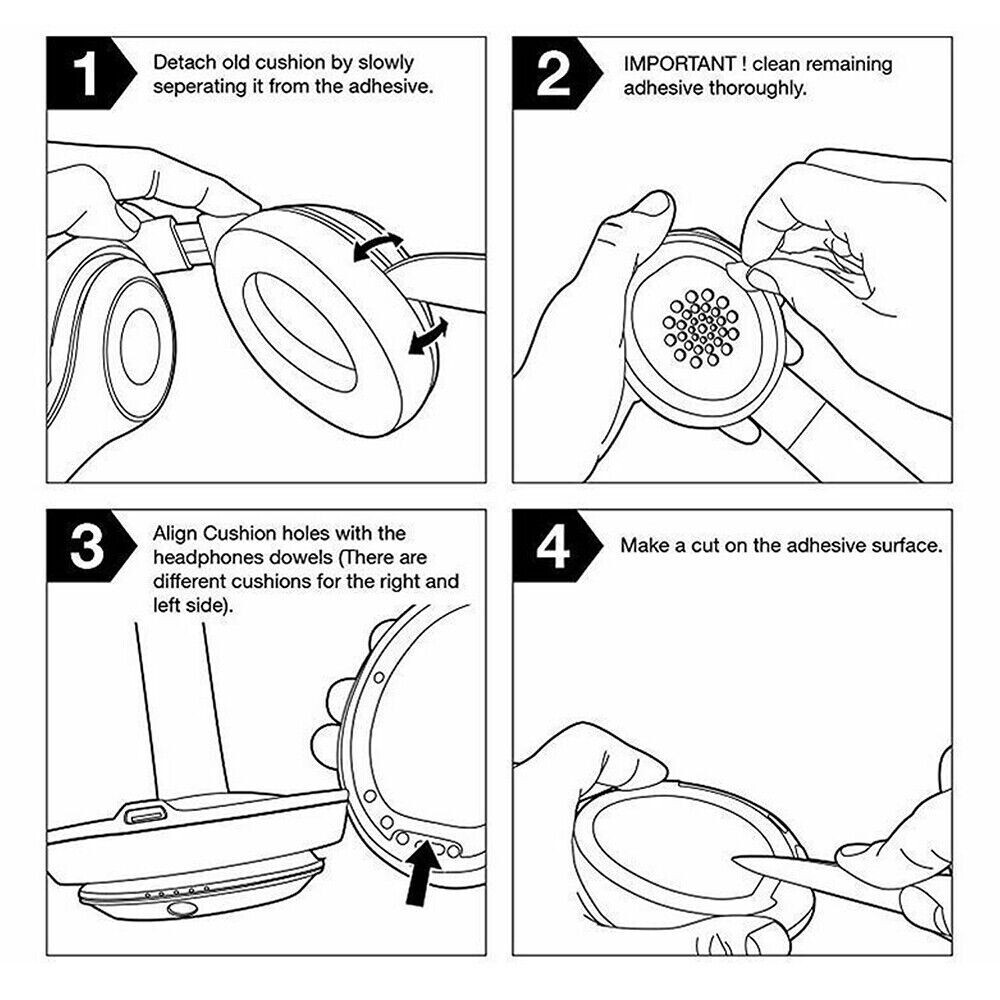 1
Detach old cushion by slowly seperating it from the adhesive.

2
IMPORTANT ! clean remaining adhesive thoroughly.

3
Align Cushion holes with the headphones dowels (There are different cushions for the right and left side).

4
Make a cut on the adhesive surface.