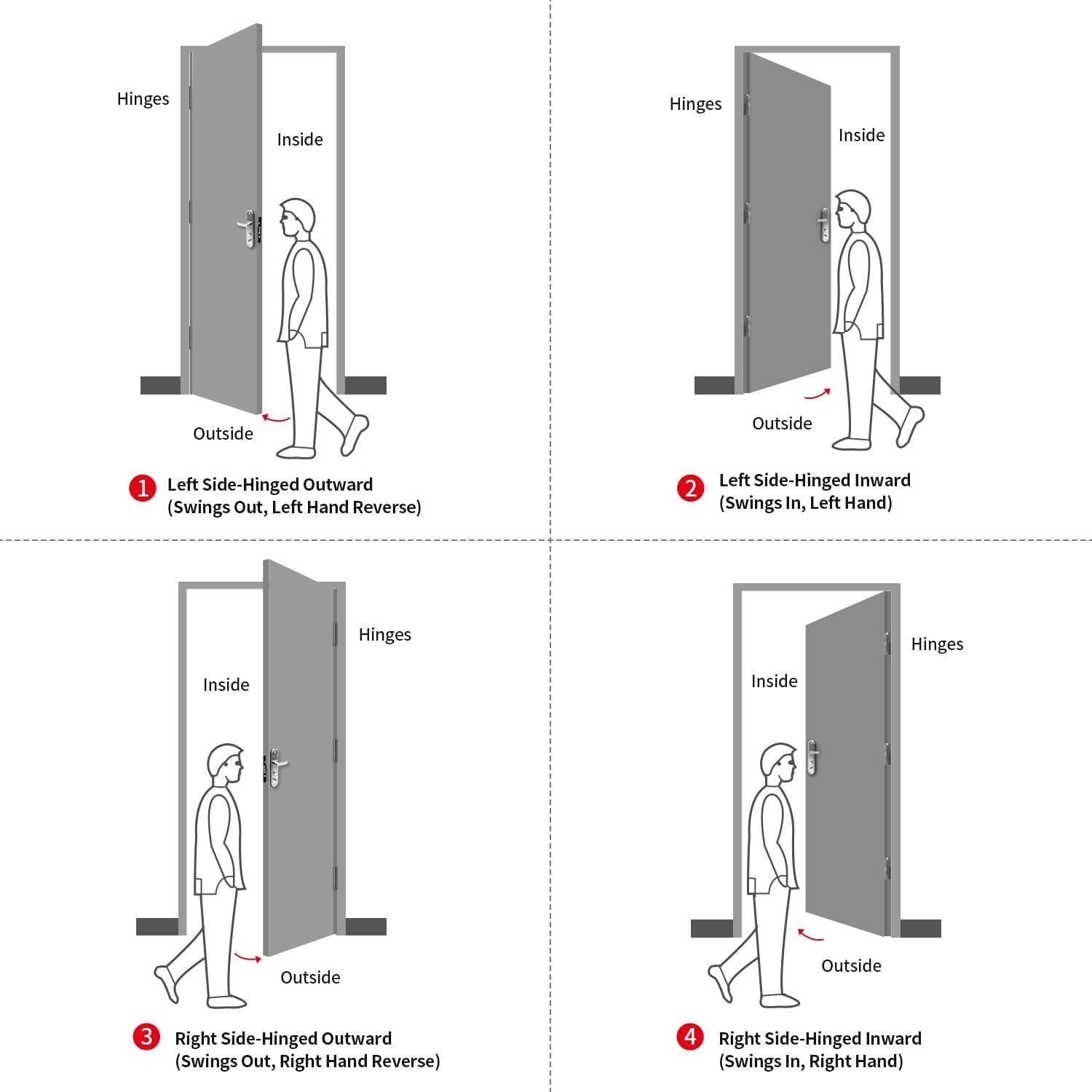 Hinges

Inside

Outside

1 Left Side-Hinged Outward
(Swings Out, Left Hand Reverse)

Hinges

Inside

Outside

2 Left Side-Hinged Inward
(Swings In, Left Hand)

Hinges

Inside

Outside

3 Right Side-Hinged Outward
(Swings Out, Right Hand Reverse)

Hinges

Inside

Outside

4 Right Side-Hinged Inward
(Swings In, Right Hand)