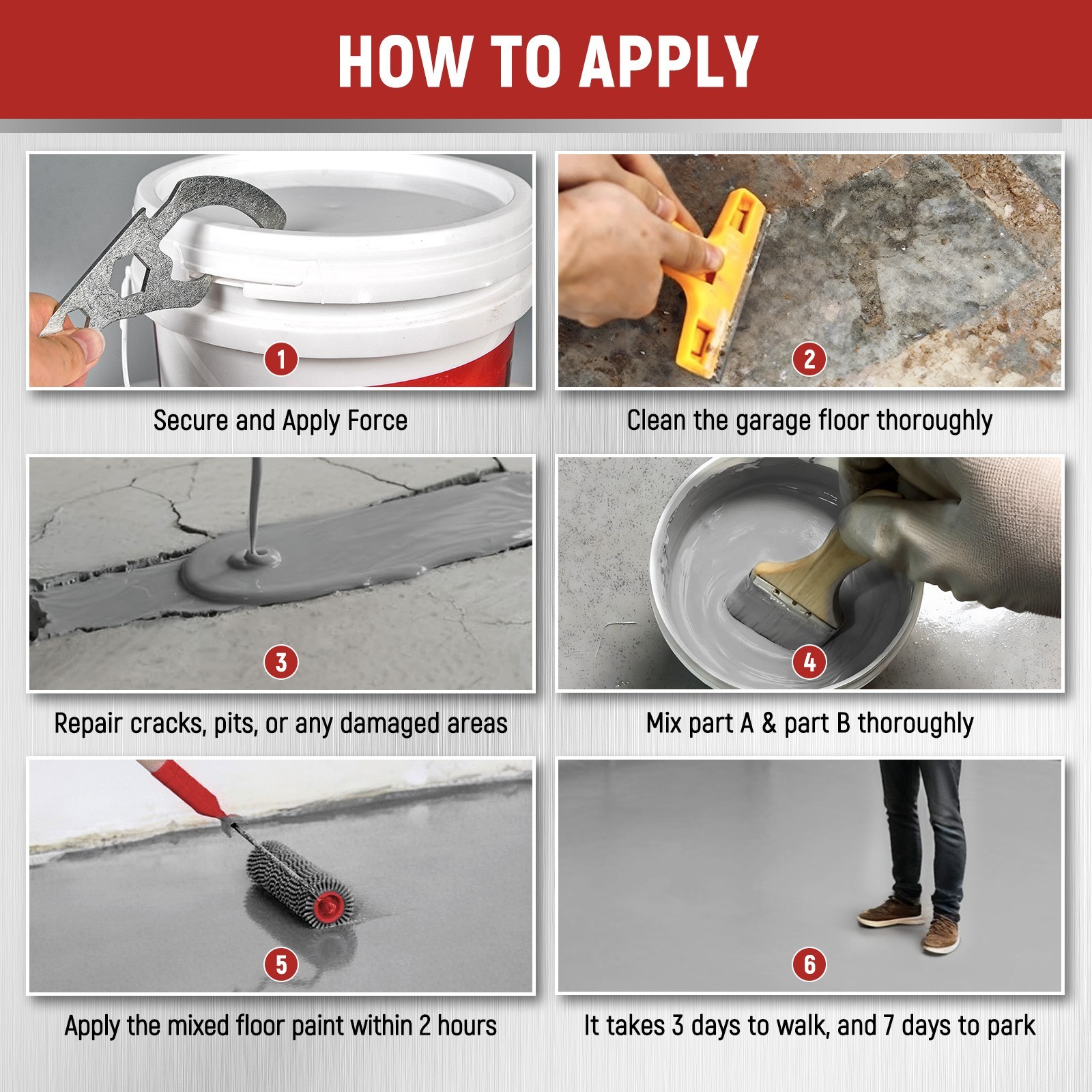 HOW TO APPLY

1

Secure and Apply Force

2

Clean the garage floor thoroughly

3

Repair cracks, pits, or any damaged areas

4

Mix part A & part B thoroughly

5

Apply the mixed floor paint within 2 hours

6

It takes 3 days to walk, and 7 days to park