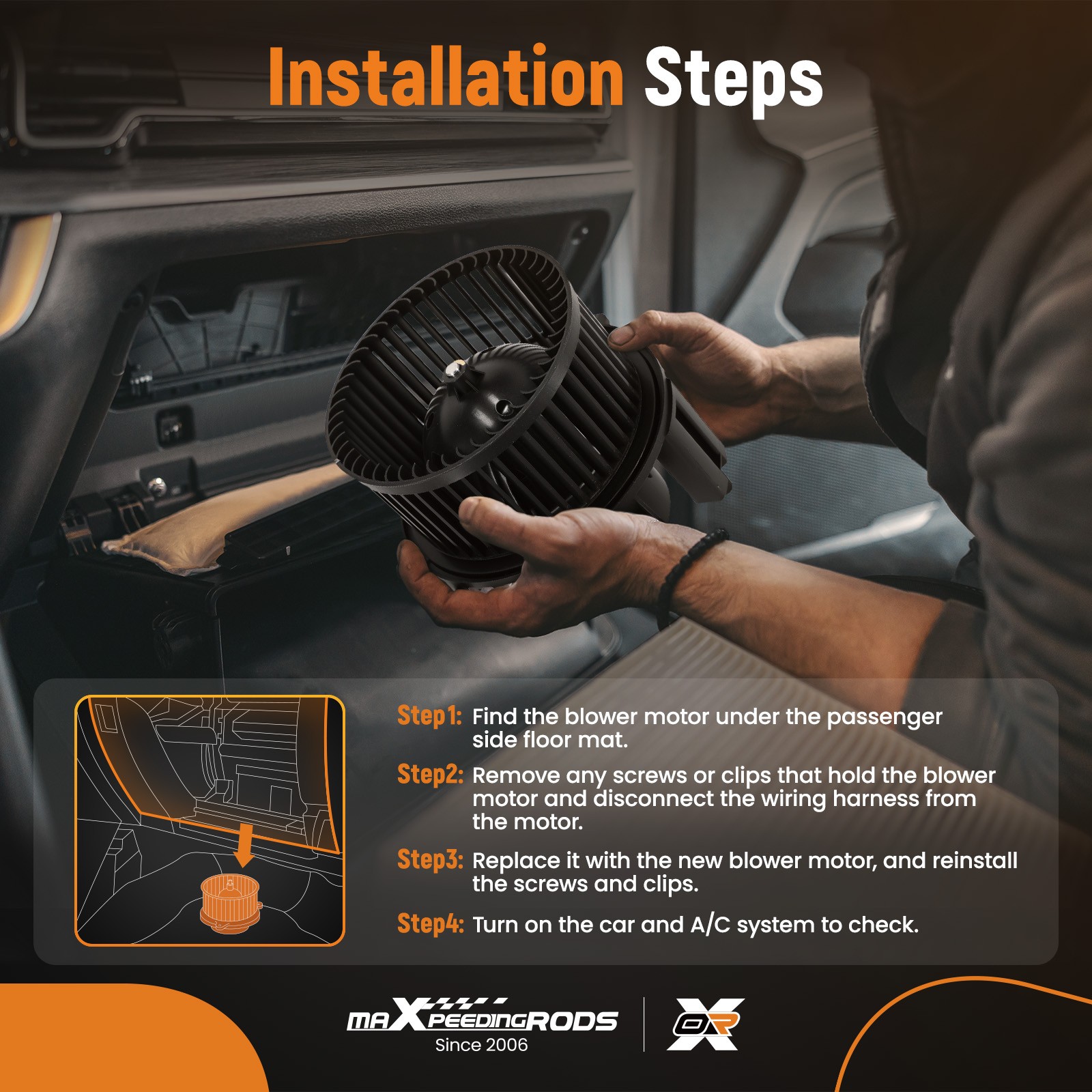 Installation Steps

Step1: Find the blower motor under the passenger side floor mat.

Step2: Remove any screws or clips that hold the blower motor and disconnect the wiring harness from the motor.

Step3: Replace it with the new blower motor, and reinstall the screws and clips.

Step4: Turn on the car and A/C system to check.

MAXPEEDINGRODS
Since 2006

OR