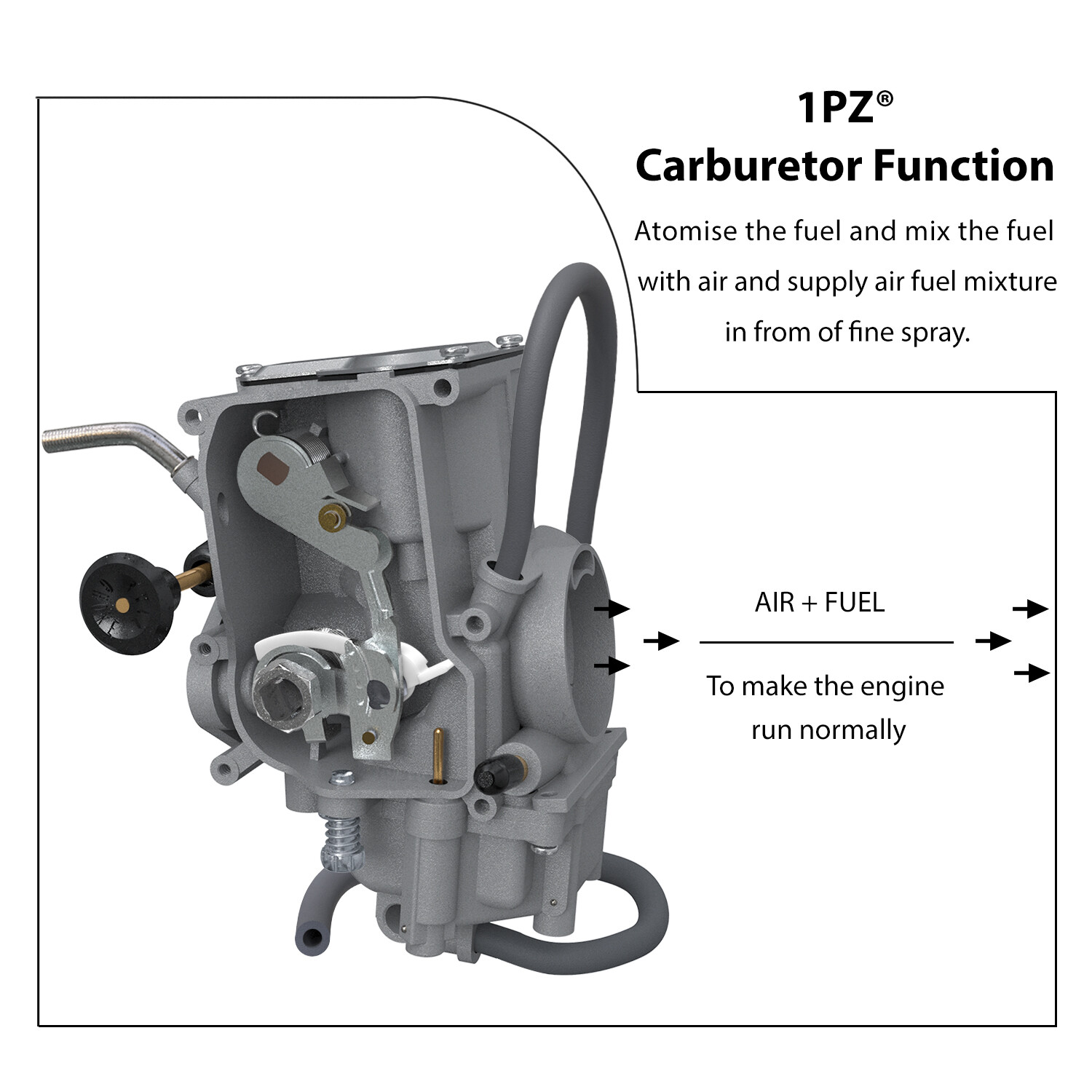 1PZ®
Carburetor Function

Atomise the fuel and mix the fuel with air and supply air fuel mixture in from of fine spray.

AIR + FUEL

To make the engine run normally