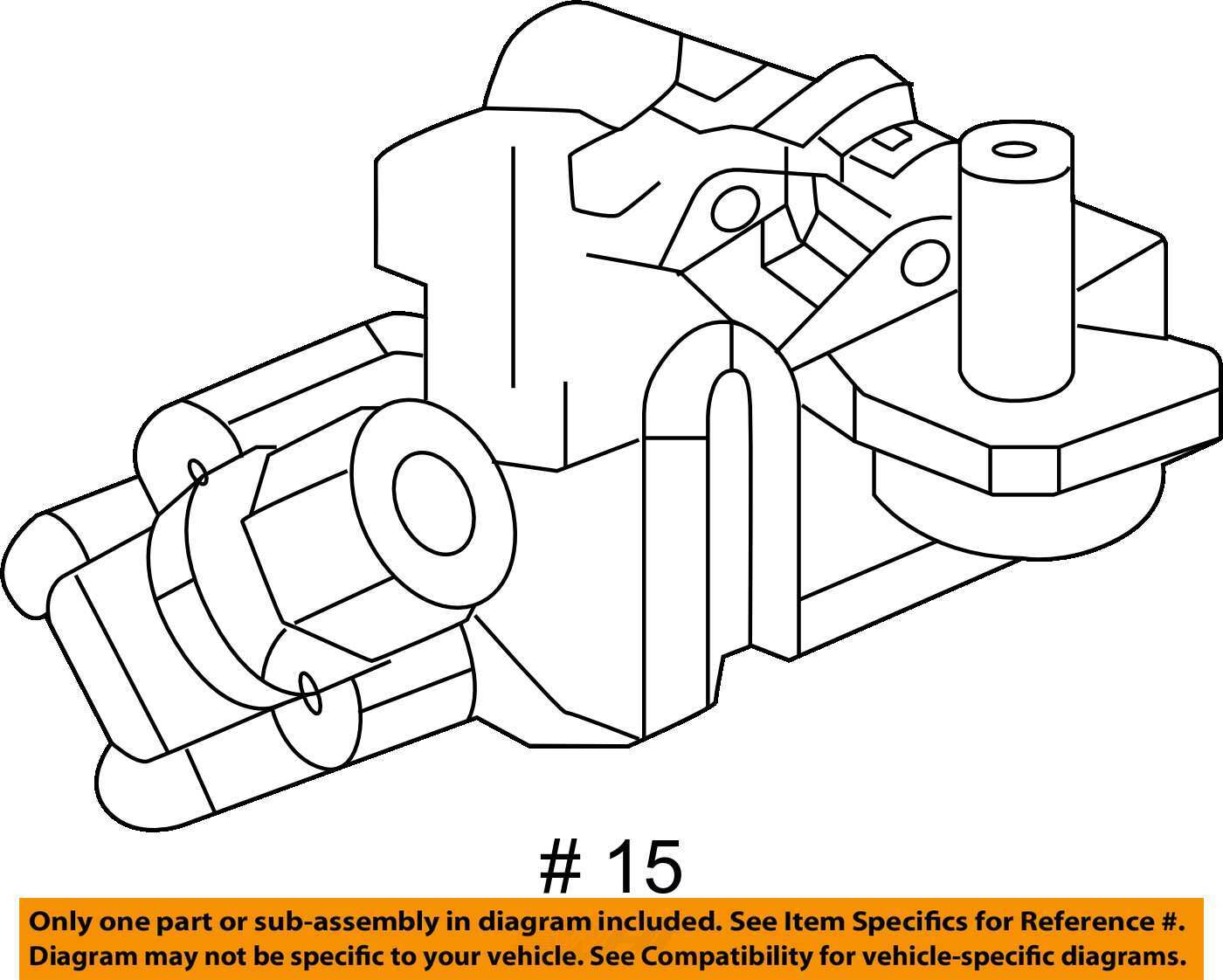 # 15

Only one part or sub-assembly in diagram included. See Item Specifics for Reference #. Diagram may not be specific to your vehicle. See Compatibility for vehicle-specific diagrams.