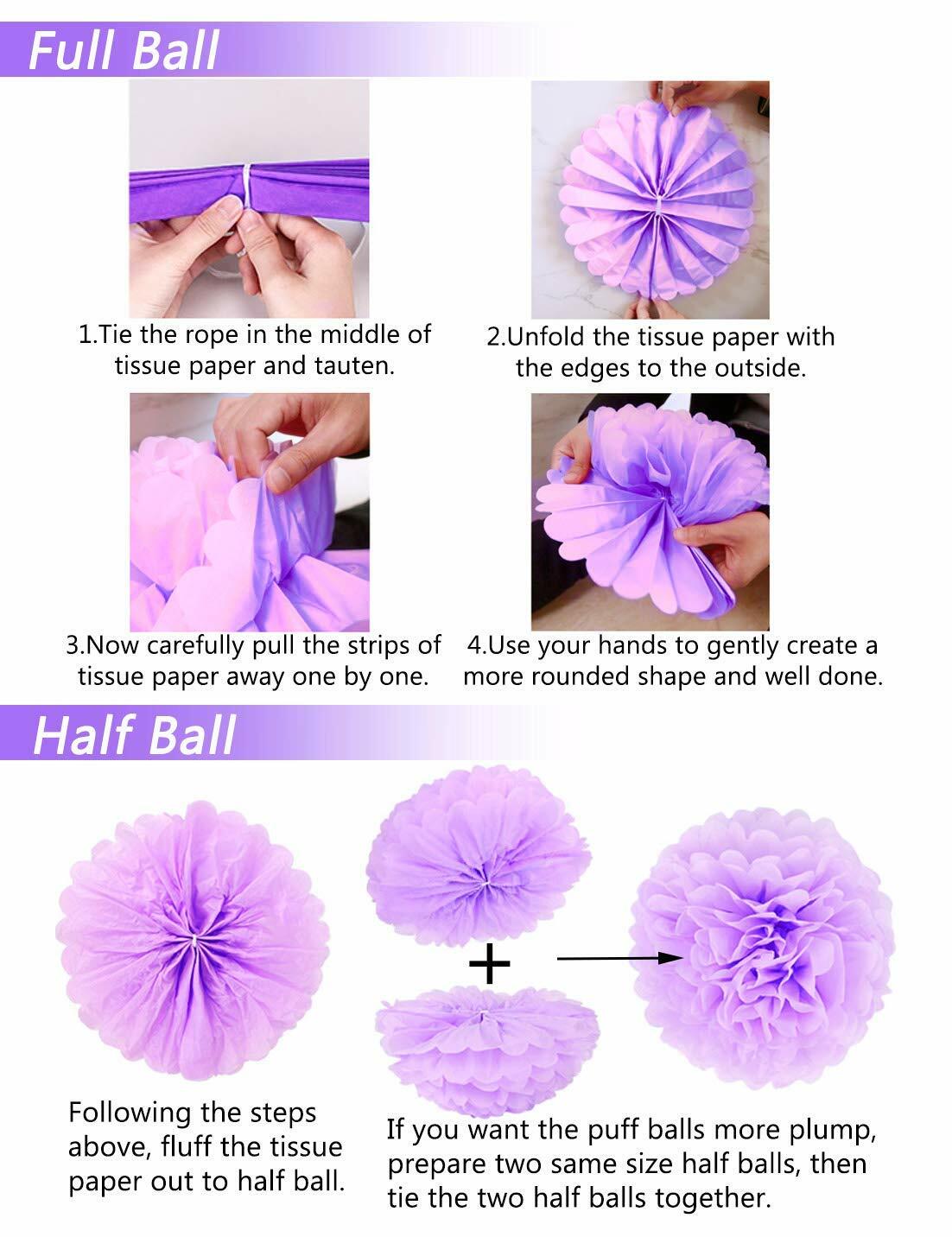 Full Ball

1.Tie the rope in the middle of tissue paper and tauten.

2.Unfold the tissue paper with the edges to the outside.

3.Now carefully pull the strips of tissue paper away one by one.

4.Use your hands to gently create a more rounded shape and well done.

Half Ball

+

Following the steps above, fluff the tissue paper out to half ball.

If you want the puff balls more plump, prepare two same size half balls, then tie the two half balls together.