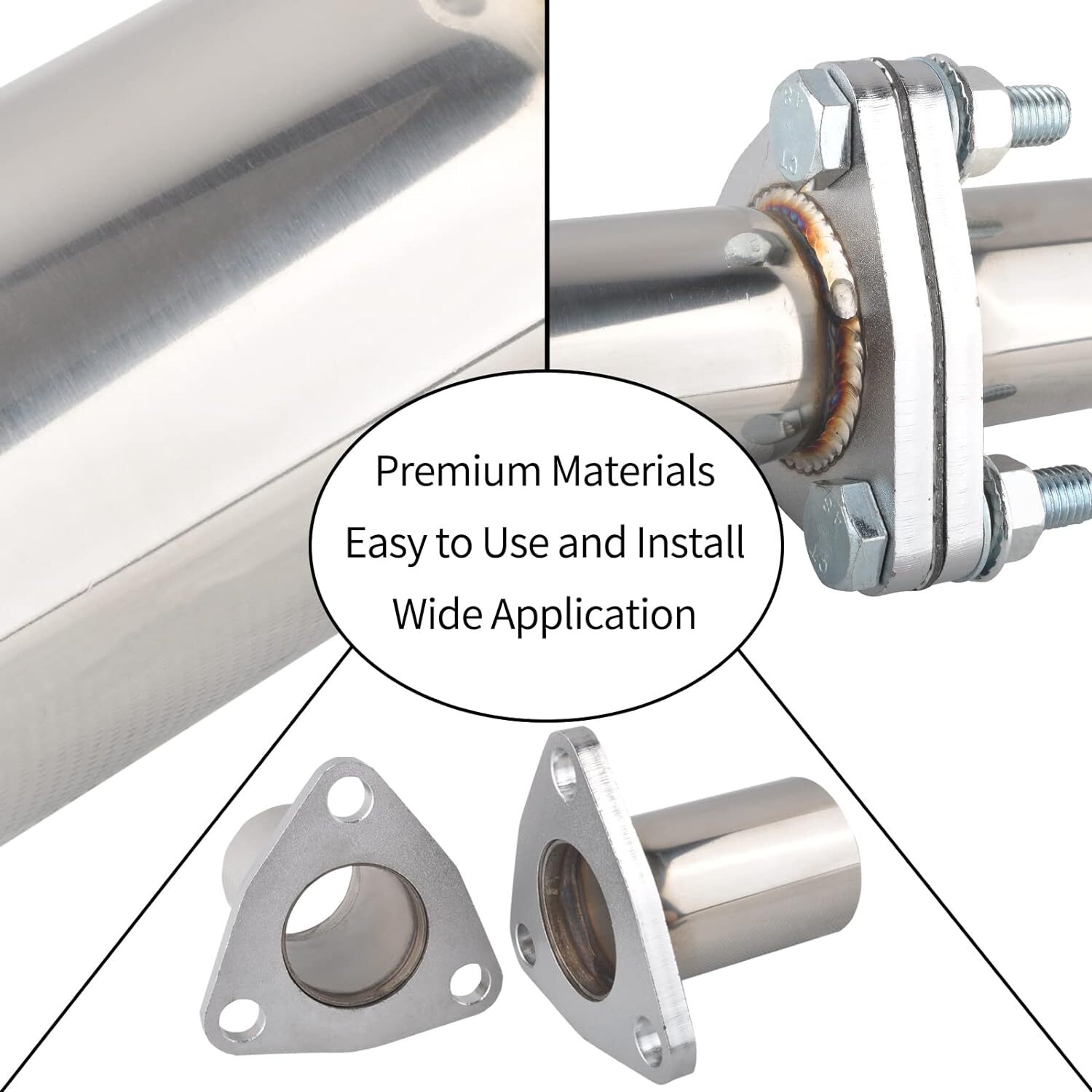 Premium Materials
Easy to Use and Install
Wide Application