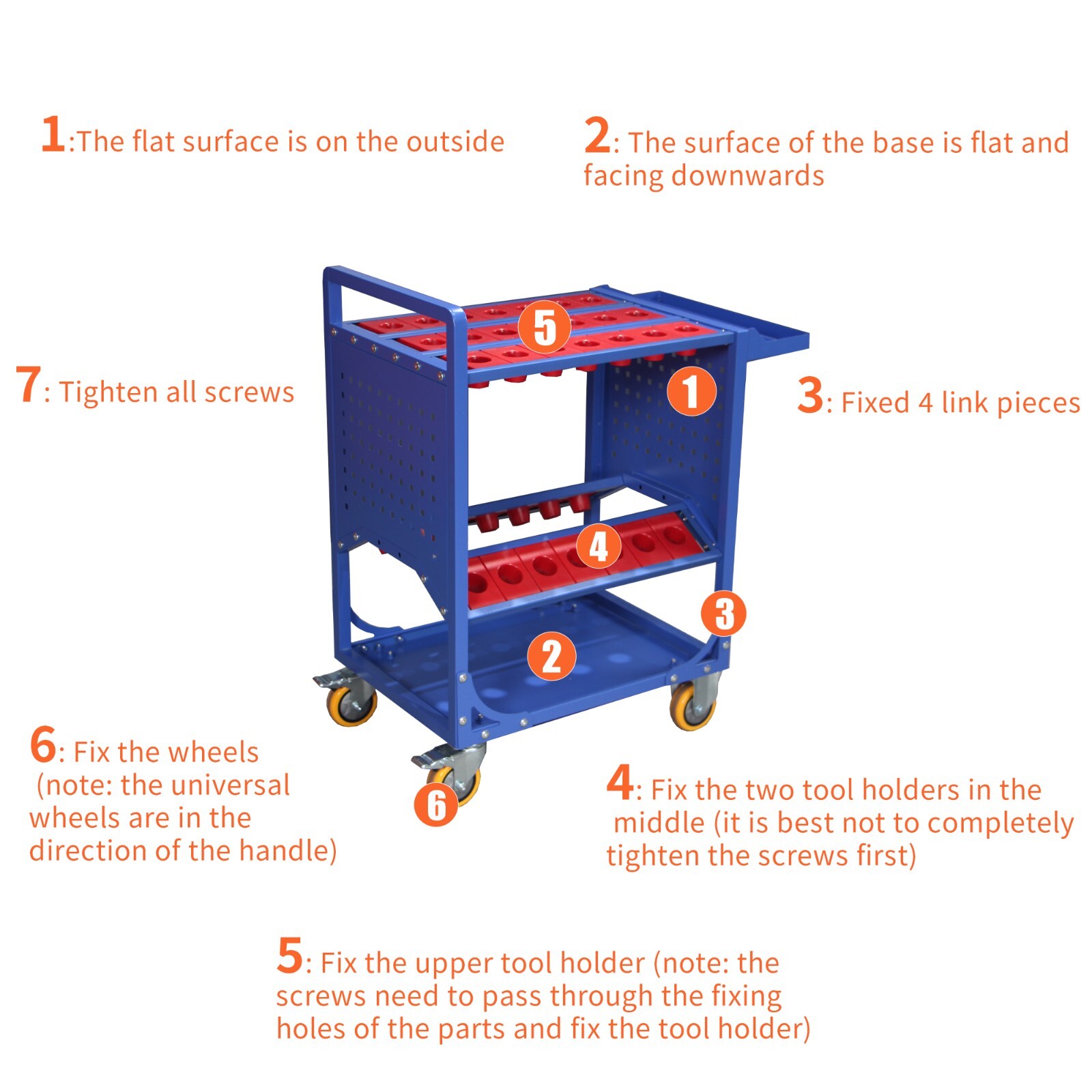 1:The flat surface is on the outside

2: The surface of the base is flat and facing downwards

7: Tighten all screws

5

1

3: Fixed 4 link pieces

4

3

2

6: Fix the wheels (note: the universal wheels are in the direction of the handle)

6

4: Fix the two tool holders in the middle (it is best not to completely tighten the screws first)

5: Fix the upper tool holder (note: the screws need to pass through the fixing holes of the parts and fix the tool holder)