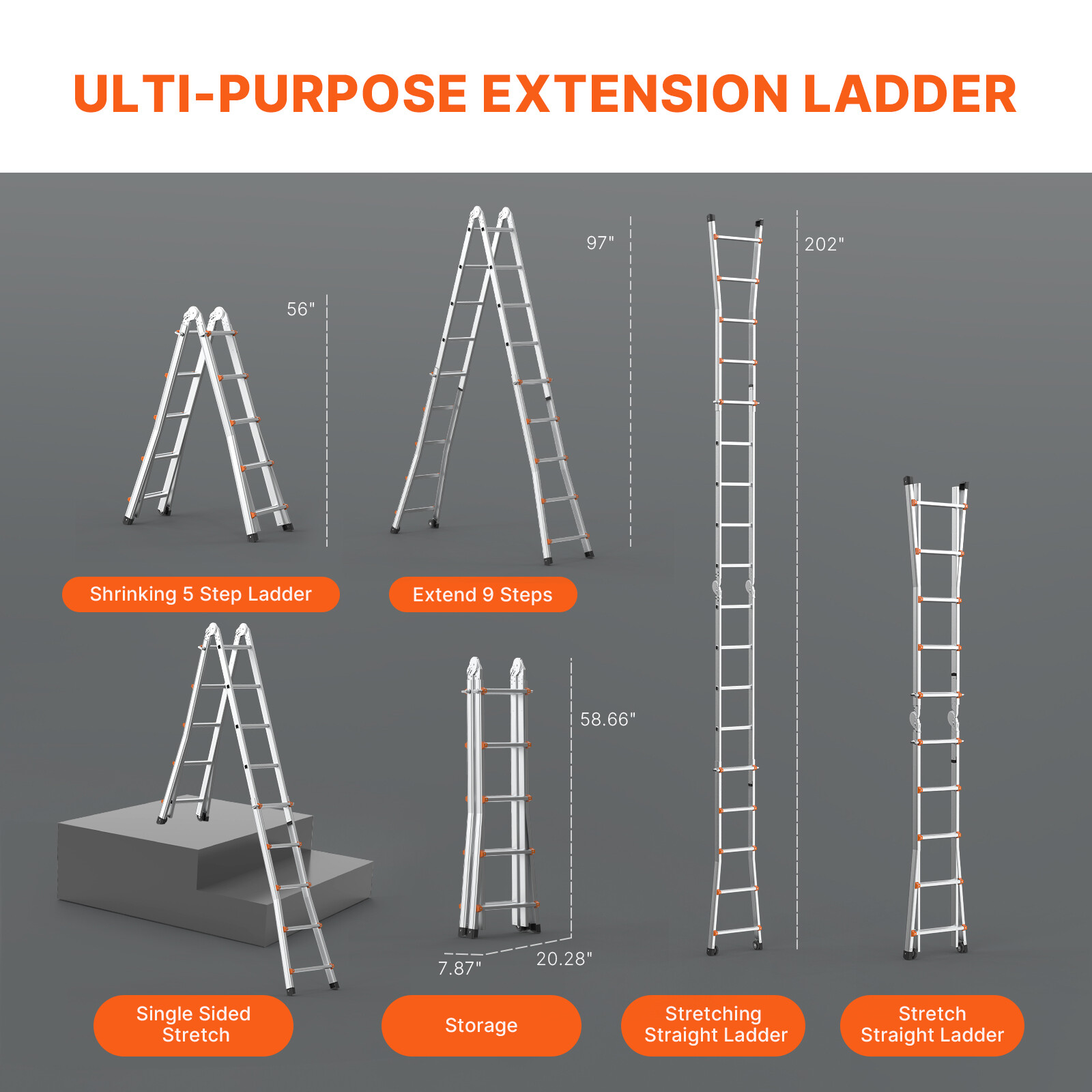 ULTI-PURPOSE EXTENSION LADDER

56"

97"

202"

Shrinking 5 Step Ladder

Extend 9 Steps

58.66"

7.87"

20.28"

Single Sided Stretch

Storage

Stretching Straight Ladder

Stretch Straight Ladder