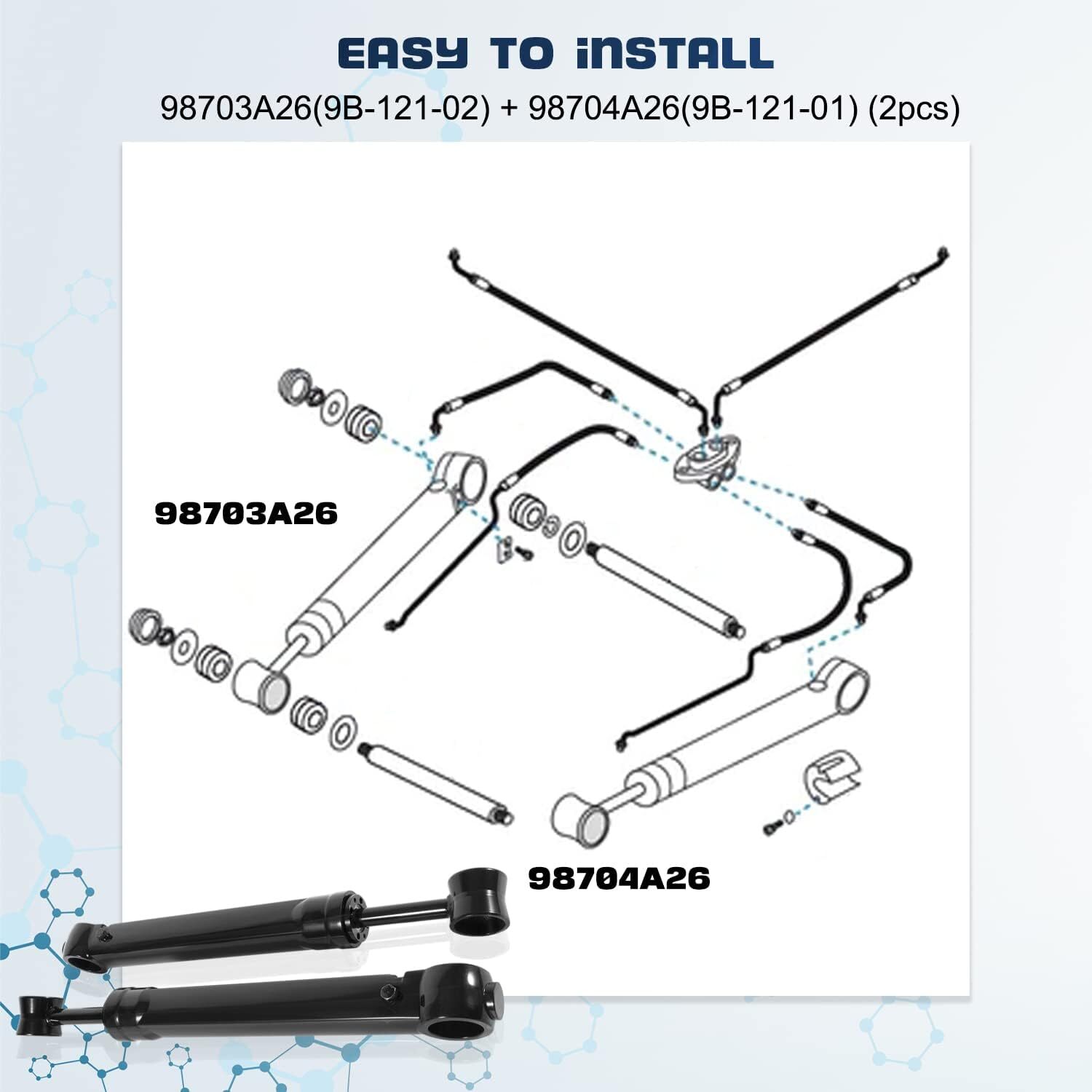 EASY TO iNSTALL

98703A26(9B-121-02) + 98704A26(9B-121-01) (2pcs)

98703A26

98704A26