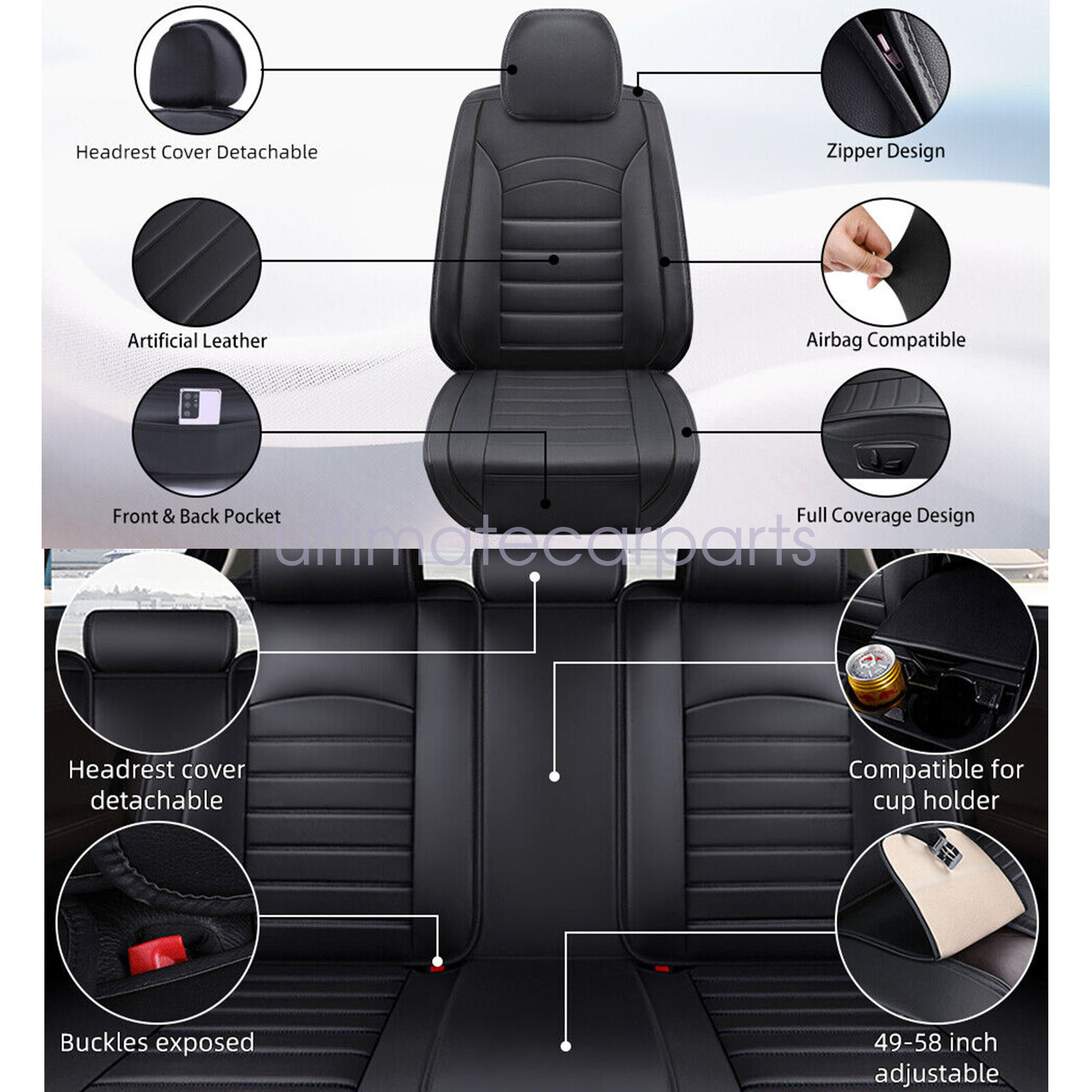 Headrest Cover Detachable

Zipper Design

Artificial Leather

Airbag Compatible

Front & Back Pocket

Full Coverage Design

ultimatecarparts

Headrest cover detachable

Compatible for cup holder

Buckles exposed

49-58 inch adjustable