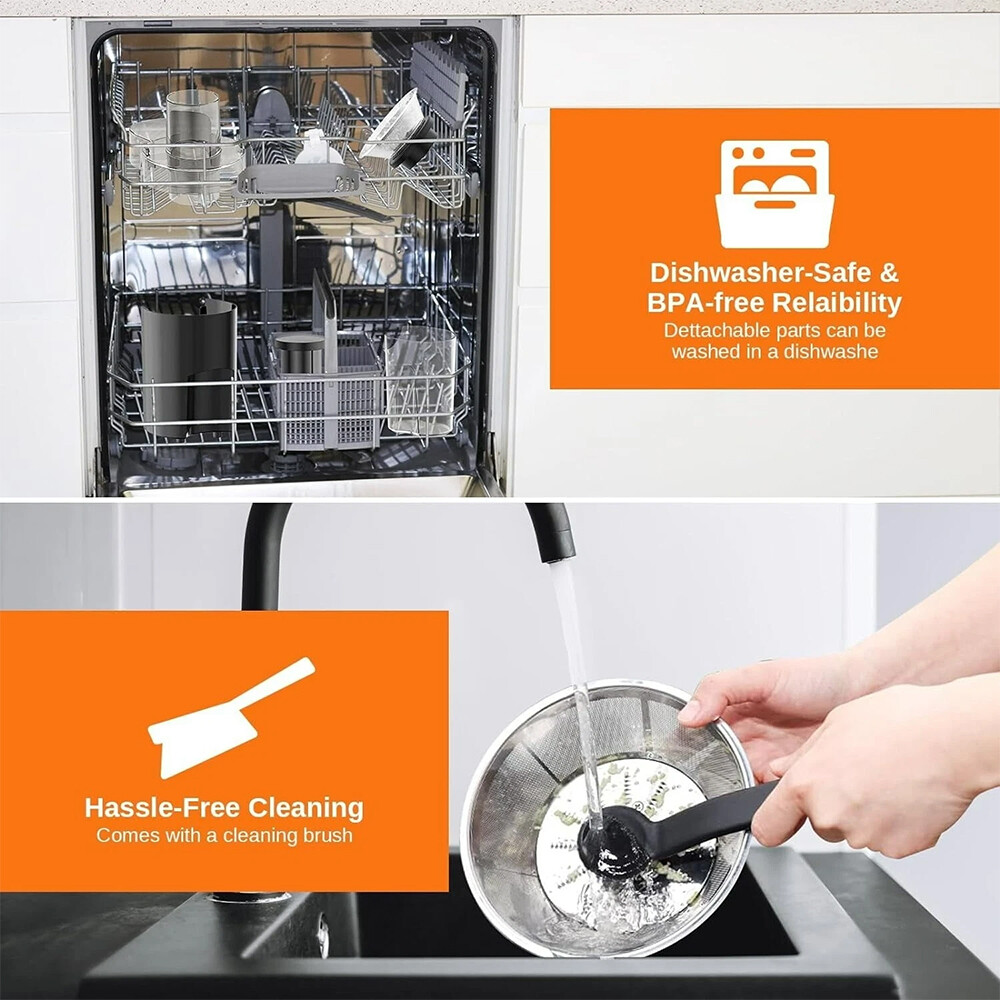 Dishwasher-Safe & BPA-free Relaibility
Dettachable parts can be washed in a dishwashe

Hassle-Free Cleaning
Comes with a cleaning brush