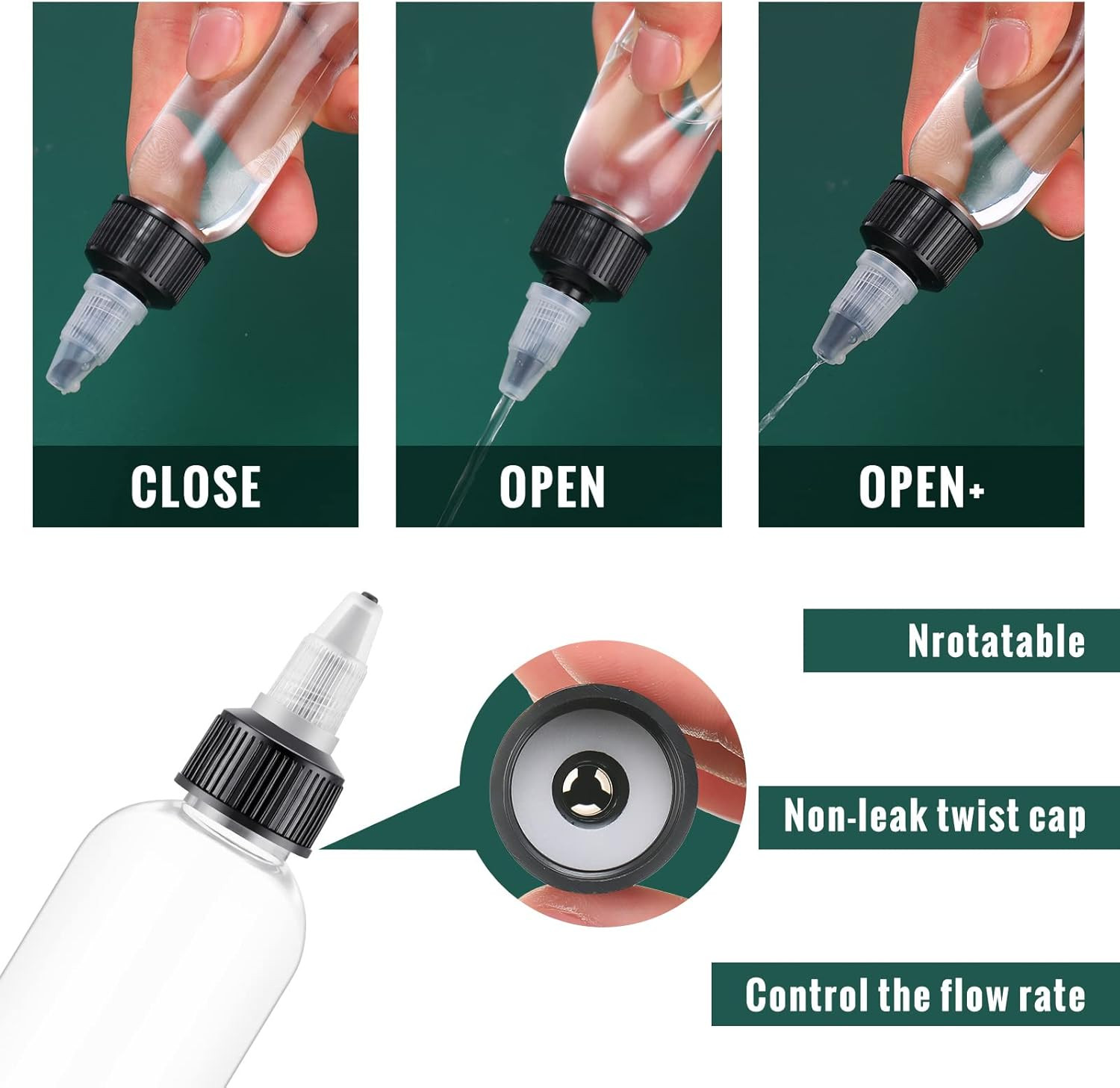 CLOSE

OPEN

OPEN+

Nrotatable

Non-leak twist cap

Control the flow rate