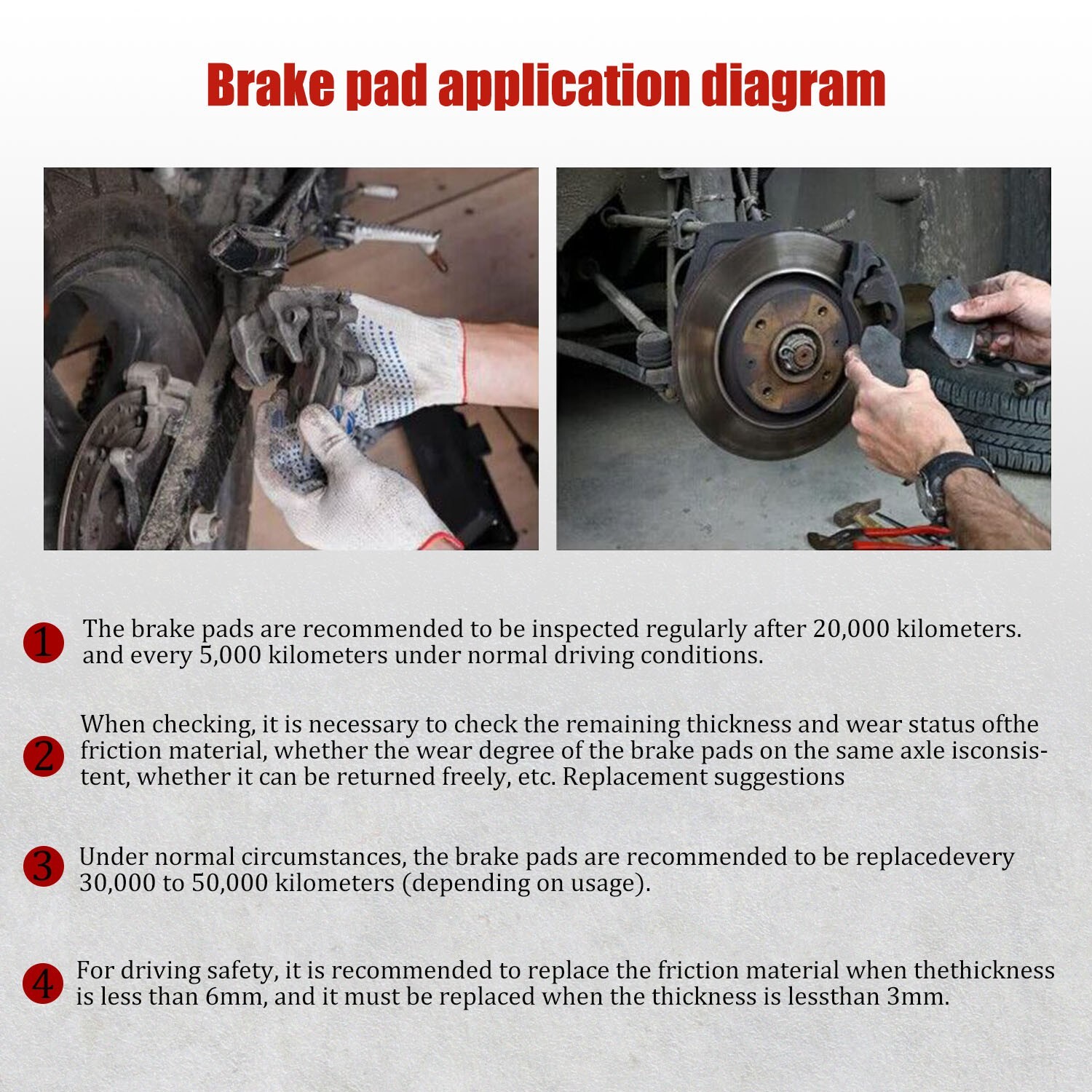 Brake pad application diagram

1 The brake pads are recommended to be inspected regularly after 20,000 kilometers. and every 5,000 kilometers under normal driving conditions.

2 When checking, it is necessary to check the remaining thickness and wear status ofthe friction material, whether the wear degree of the brake pads on the same axle isconsistent, whether it can be returned freely, etc. Replacement suggestions

3 Under normal circumstances, the brake pads are recommended to be replacedevery 30,000 to 50,000 kilometers (depending on usage).

4 For driving safety, it is recommended to replace the friction material when thethickness is less than 6mm, and it must be replaced when the thickness is lessthan 3mm.