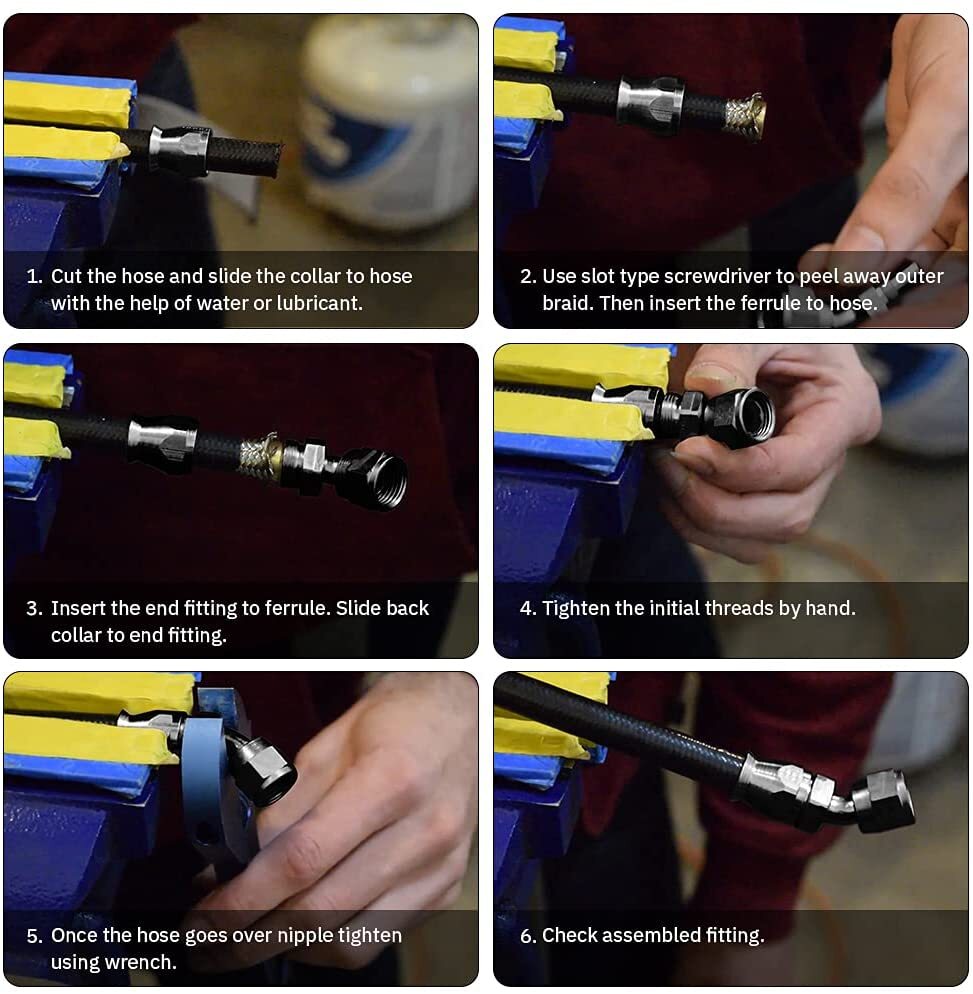 1. Cut the hose and slide the collar to hose with the help of water or lubricant.

2. Use slot type screwdriver to peel away outer braid. Then insert the ferrule to hose.

3. Insert the end fitting to ferrule. Slide back collar to end fitting.

4. Tighten the initial threads by hand.

5. Once the hose goes over nipple tighten using wrench.

6. Check assembled fitting.