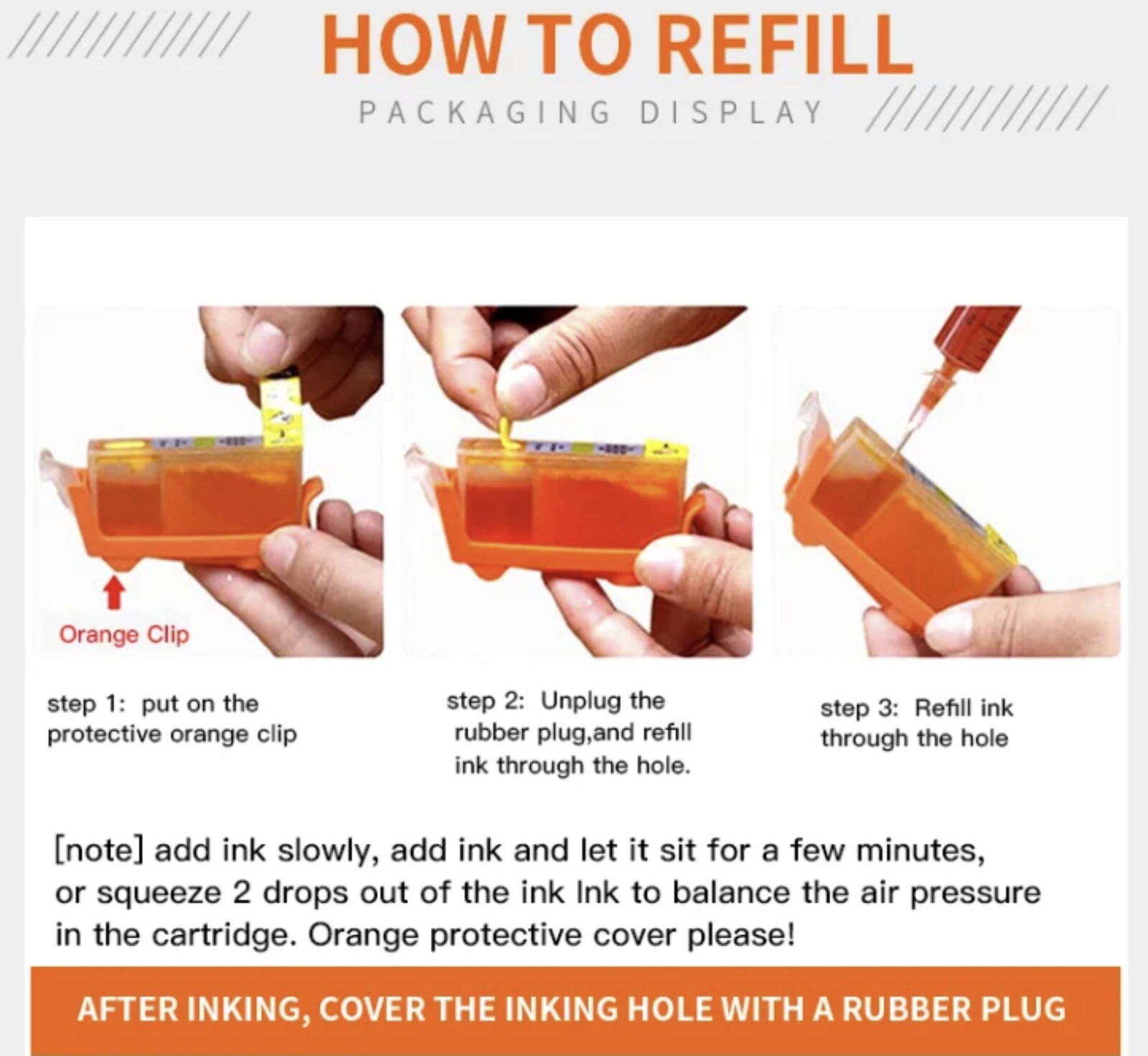 HOW TO REFILL

PACKAGING DISPLAY

Orange Clip

step 1: put on the protective orange clip

step 2: Unplug the rubber plug,and refill ink through the hole.

step 3: Refill ink through the hole

[note] add ink slowly, add ink and let it sit for a few minutes, or squeeze 2 drops out of the ink Ink to balance the air pressure in the cartridge. Orange protective cover please!

AFTER INKING, COVER THE INKING HOLE WITH A RUBBER PLUG