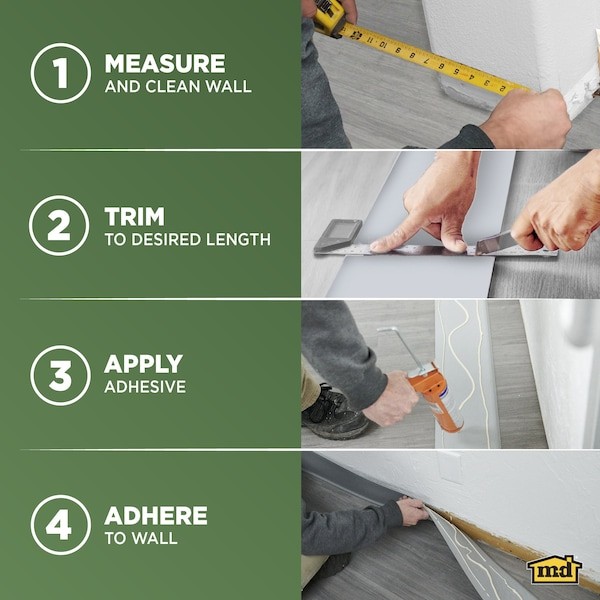 1 MEASURE
AND CLEAN WALL

2 TRIM
TO DESIRED LENGTH

3 APPLY
ADHESIVE

4 ADHERE
TO WALL

m·d