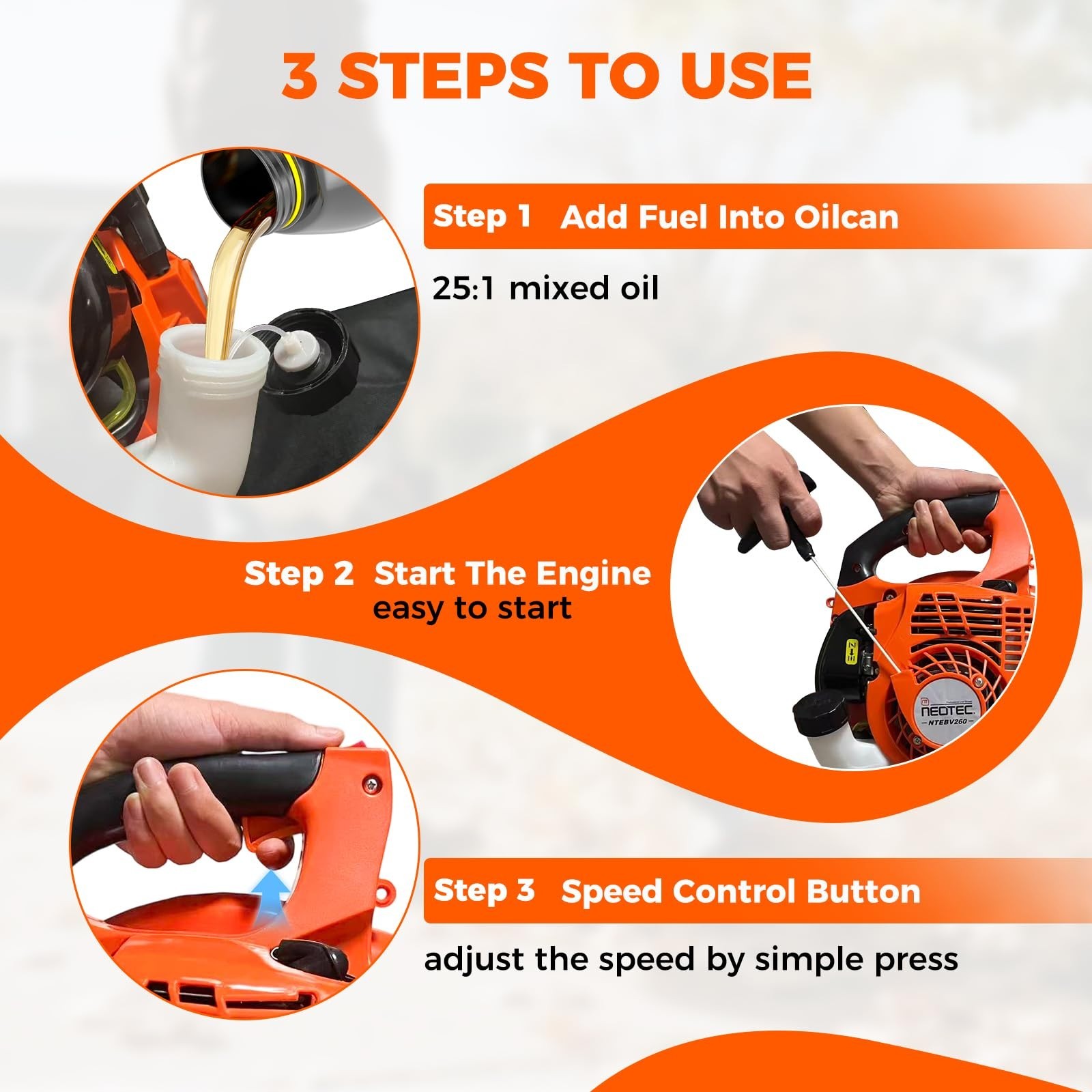 3 STEPS TO USE

Step 1 Add Fuel Into Oilcan

25:1 mixed oil

Step 2 Start The Engine
easy to start

NEOTEC
NTEBV260

Step 3 Speed Control Button

adjust the speed by simple press