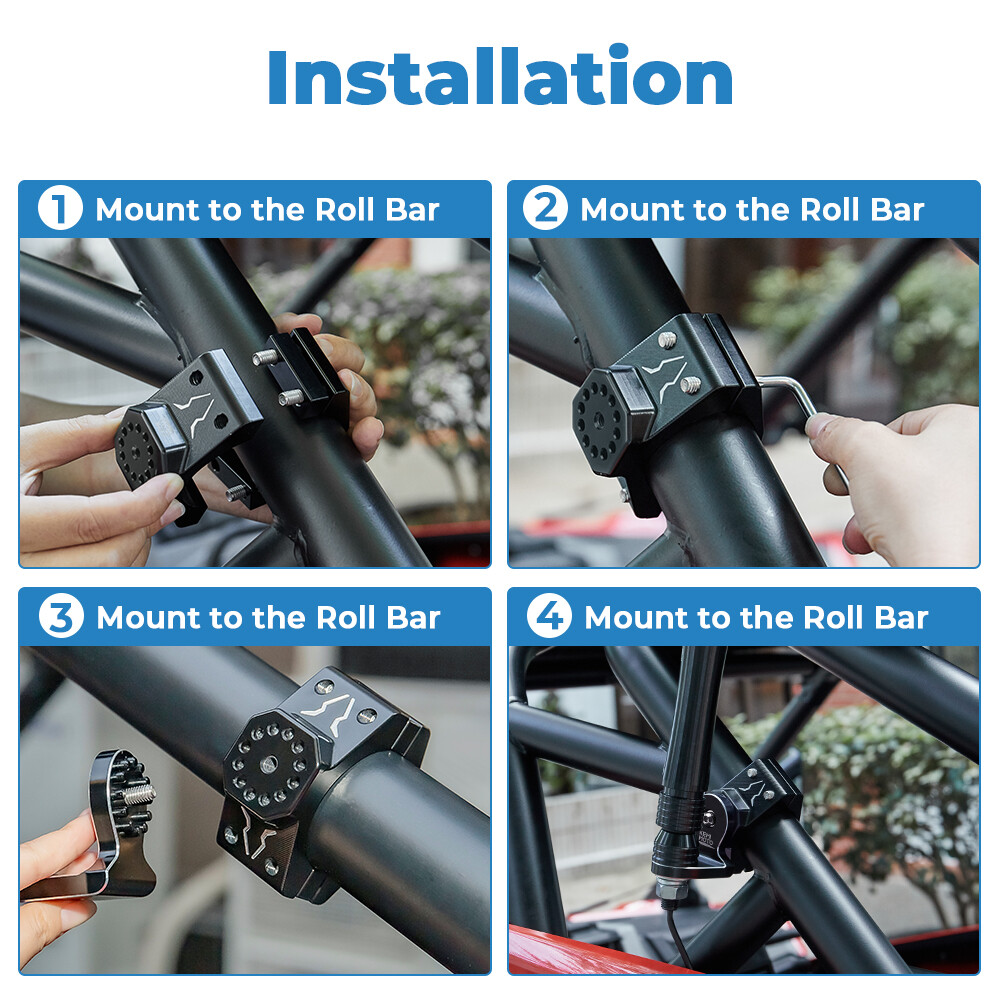 Installation

1 Mount to the Roll Bar

2 Mount to the Roll Bar

3 Mount to the Roll Bar

4 Mount to the Roll Bar