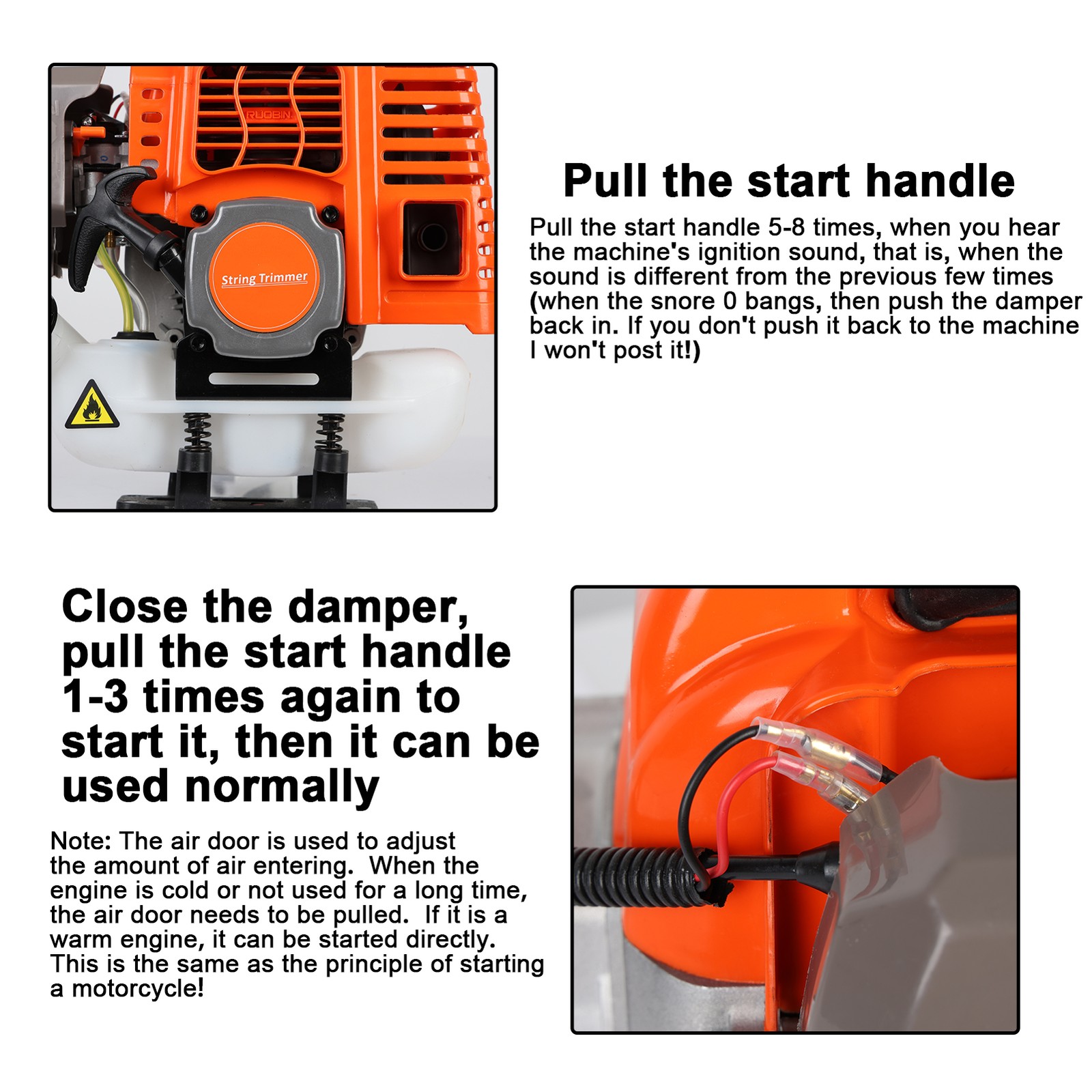 RUOBIN

String Trimmer

Pull the start handle

Pull the start handle 5-8 times, when you hear the machine's ignition sound, that is, when the sound is different from the previous few times (when the snore 0 bangs, then push the damper back in. If you don't push it back to the machine I won't post it!)

Close the damper, pull the start handle 1-3 times again to start it, then it can be used normally

Note: The air door is used to adjust the amount of air entering. When the engine is cold or not used for a long time, the air door needs to be pulled. If it is a warm engine, it can be started directly. This is the same as the principle of starting a motorcycle!