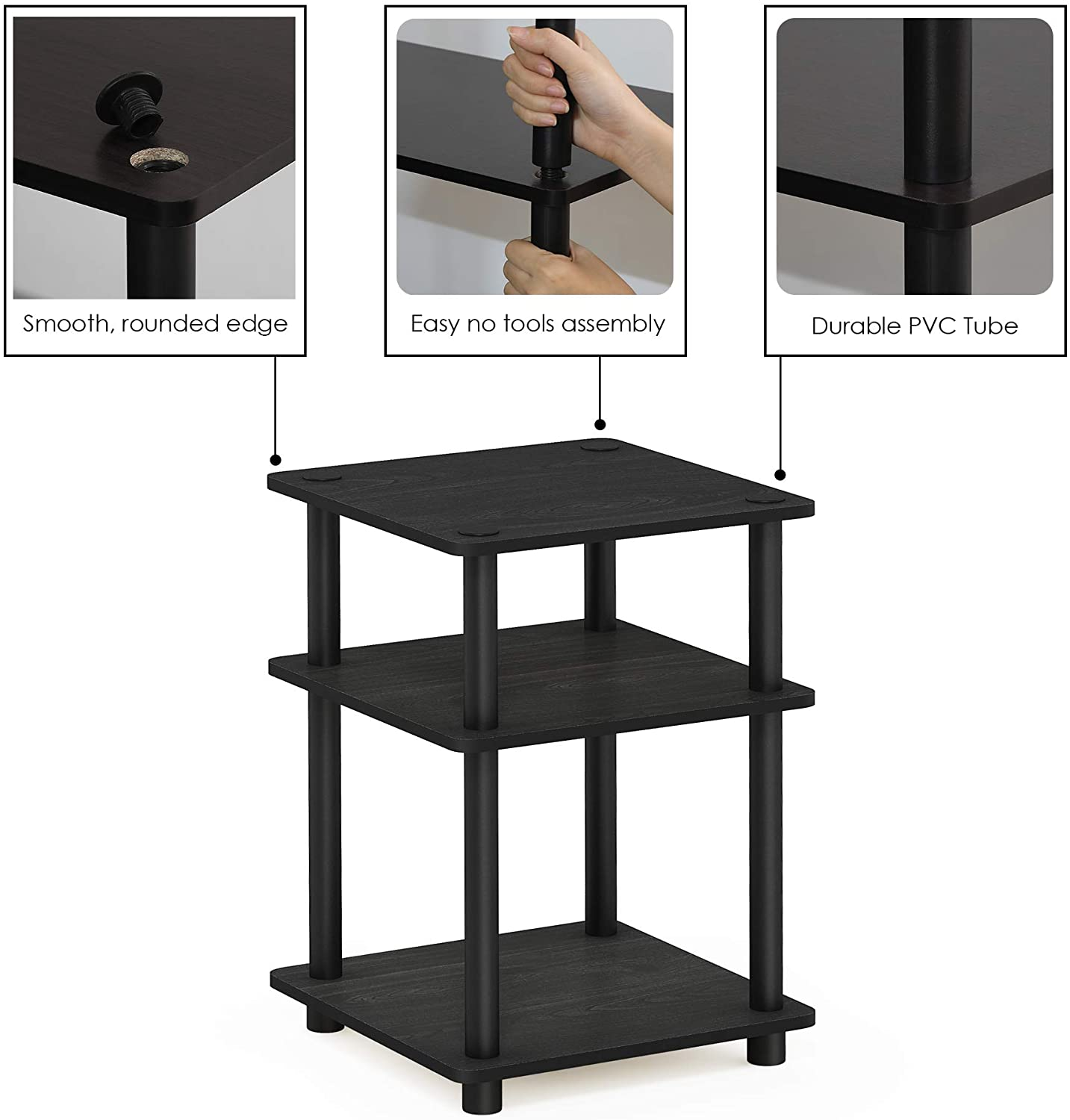 Smooth, rounded edge

Easy no tools assembly

Durable PVC Tube