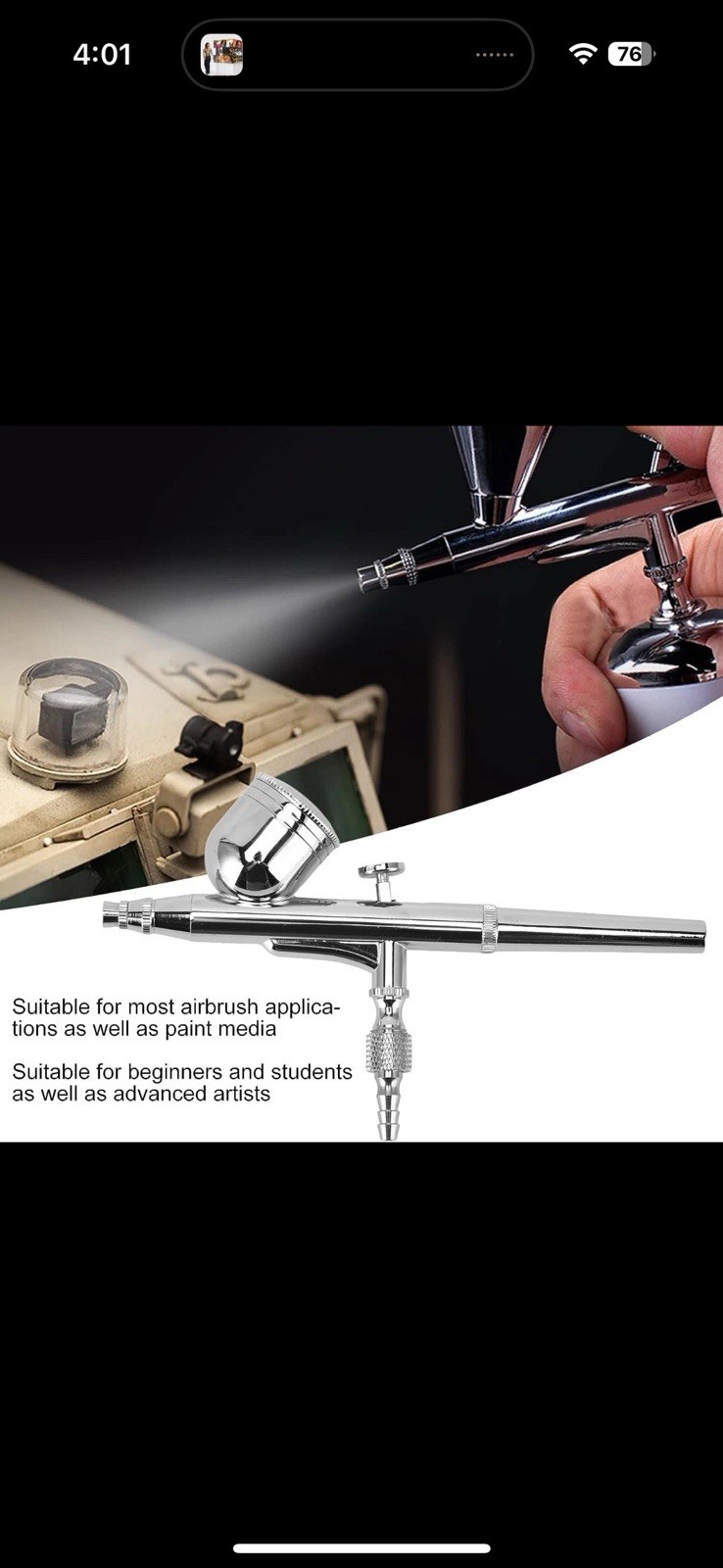 4:01

76

Suitable for most airbrush applications as well as paint media

Suitable for beginners and students as well as advanced artists