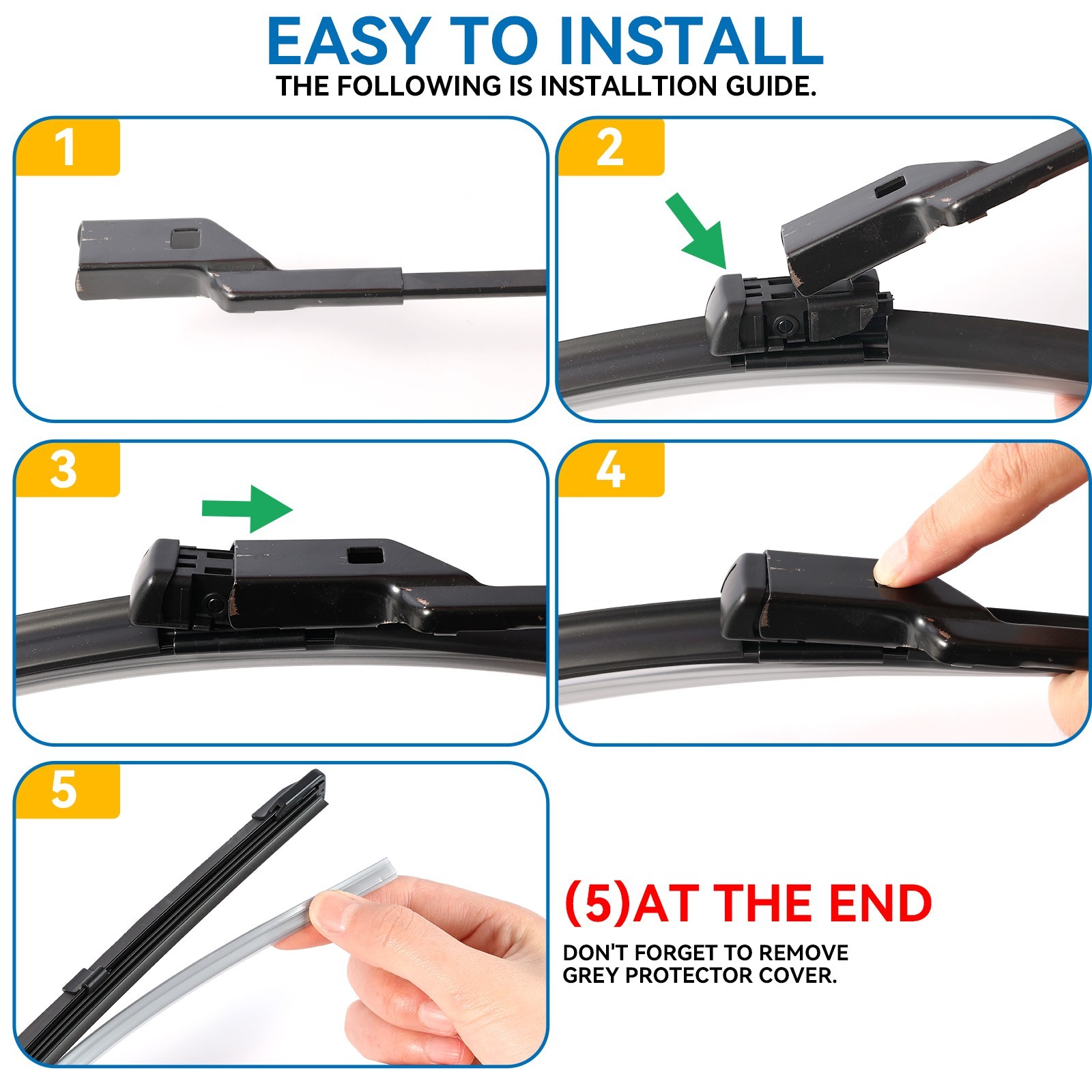 EASY TO INSTALL
THE FOLLOWING IS INSTALLTION GUIDE.

1

2

3

4

5

(5)AT THE END
DON'T FORGET TO REMOVE GREY PROTECTOR COVER.