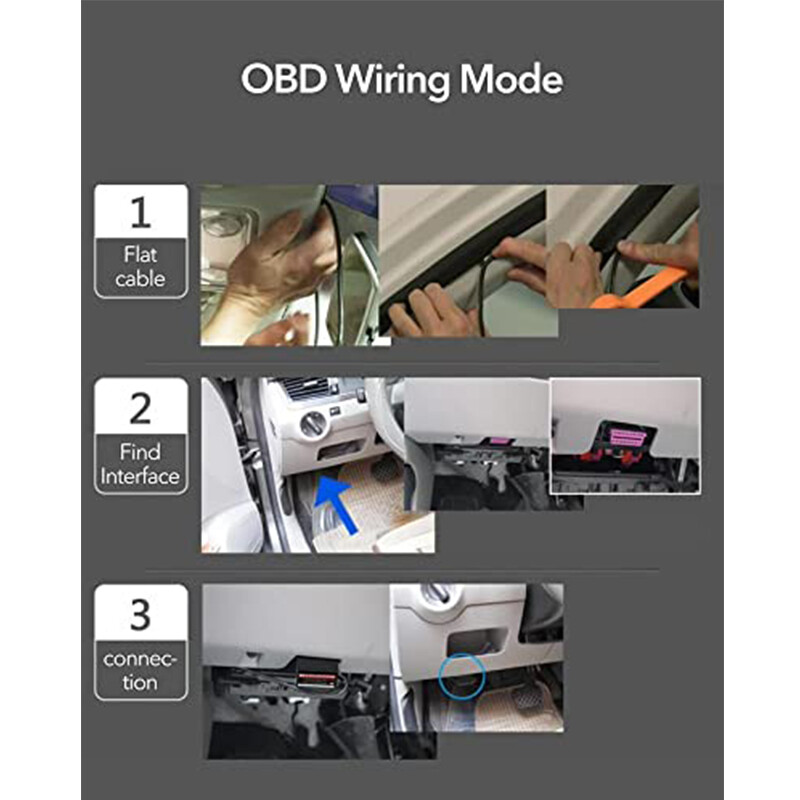 OBD Wiring Mode

1
Flat cable

2
Find Interface

3
connection