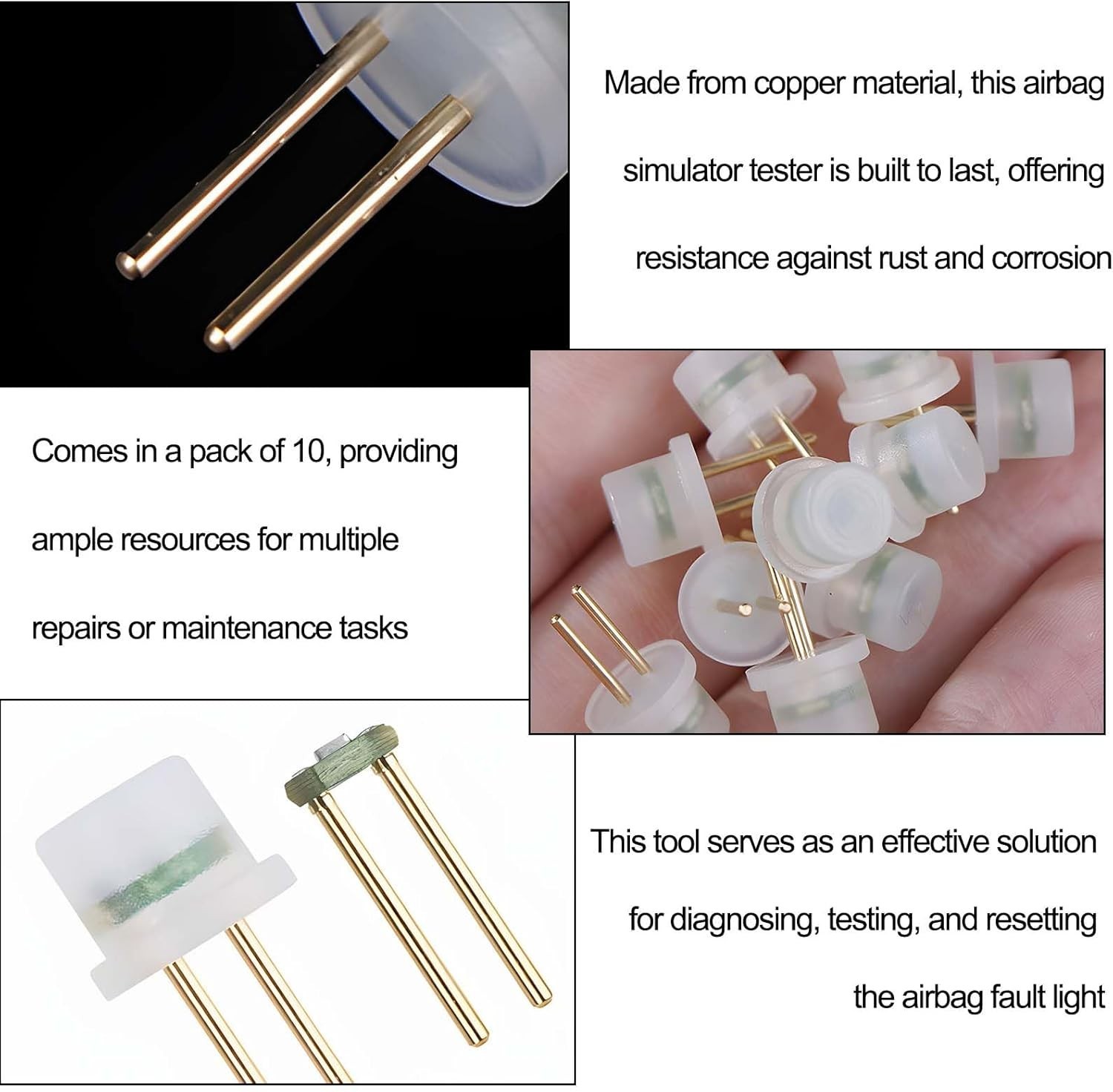 Made from copper material, this airbag simulator tester is built to last, offering resistance against rust and corrosion

Comes in a pack of 10, providing ample resources for multiple repairs or maintenance tasks

This tool serves as an effective solution for diagnosing, testing, and resetting the airbag fault light