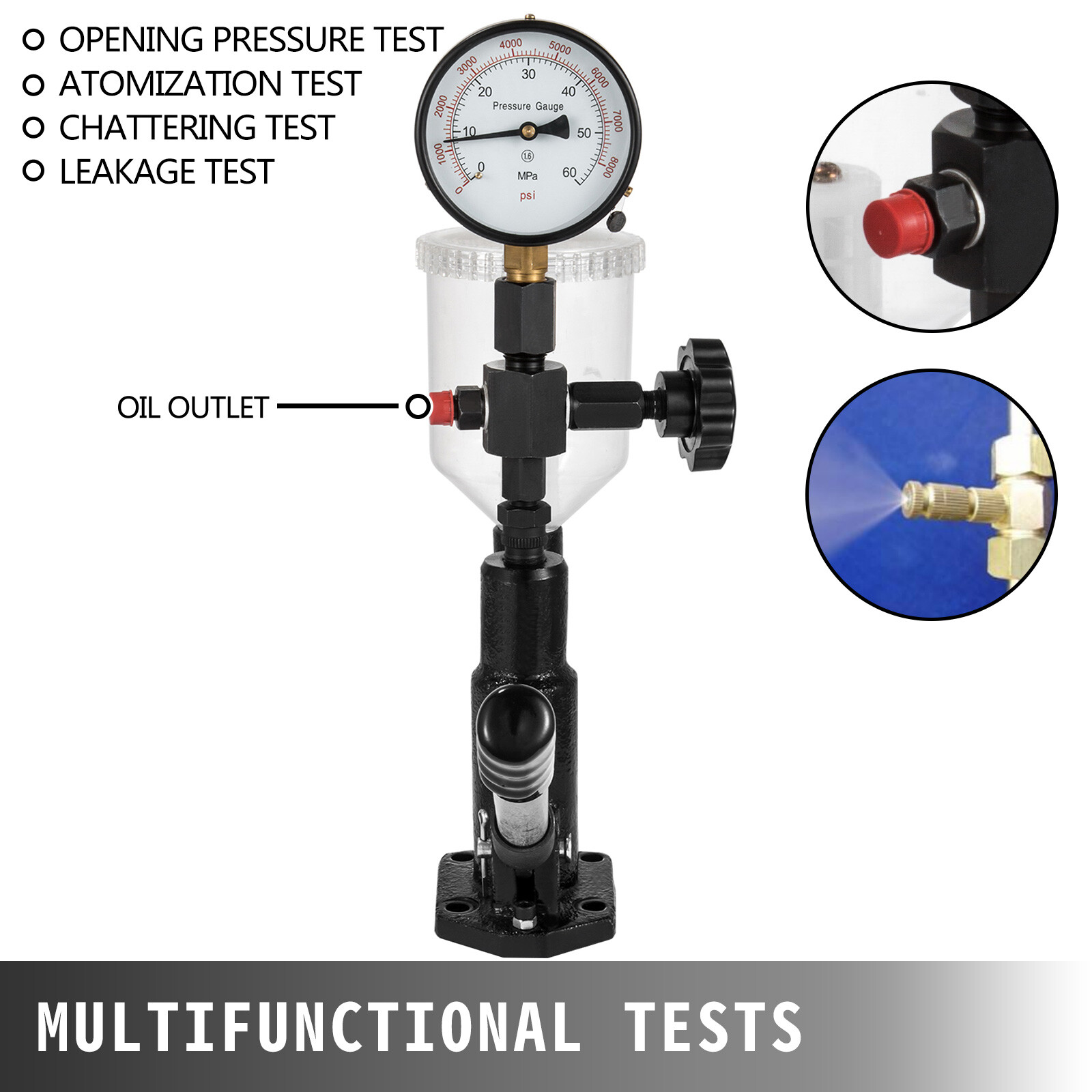 OPENING PRESSURE TEST
ATOMIZATION TEST
CHATTERING TEST
LEAKAGE TEST

0 1000 2000 3000 4000 5000 6000 7000 8000
0 10 20 30 40 50 60
Pressure Gauge
1.6
MPa
psi

OIL OUTLET

MULTIFUNCTIONAL TESTS