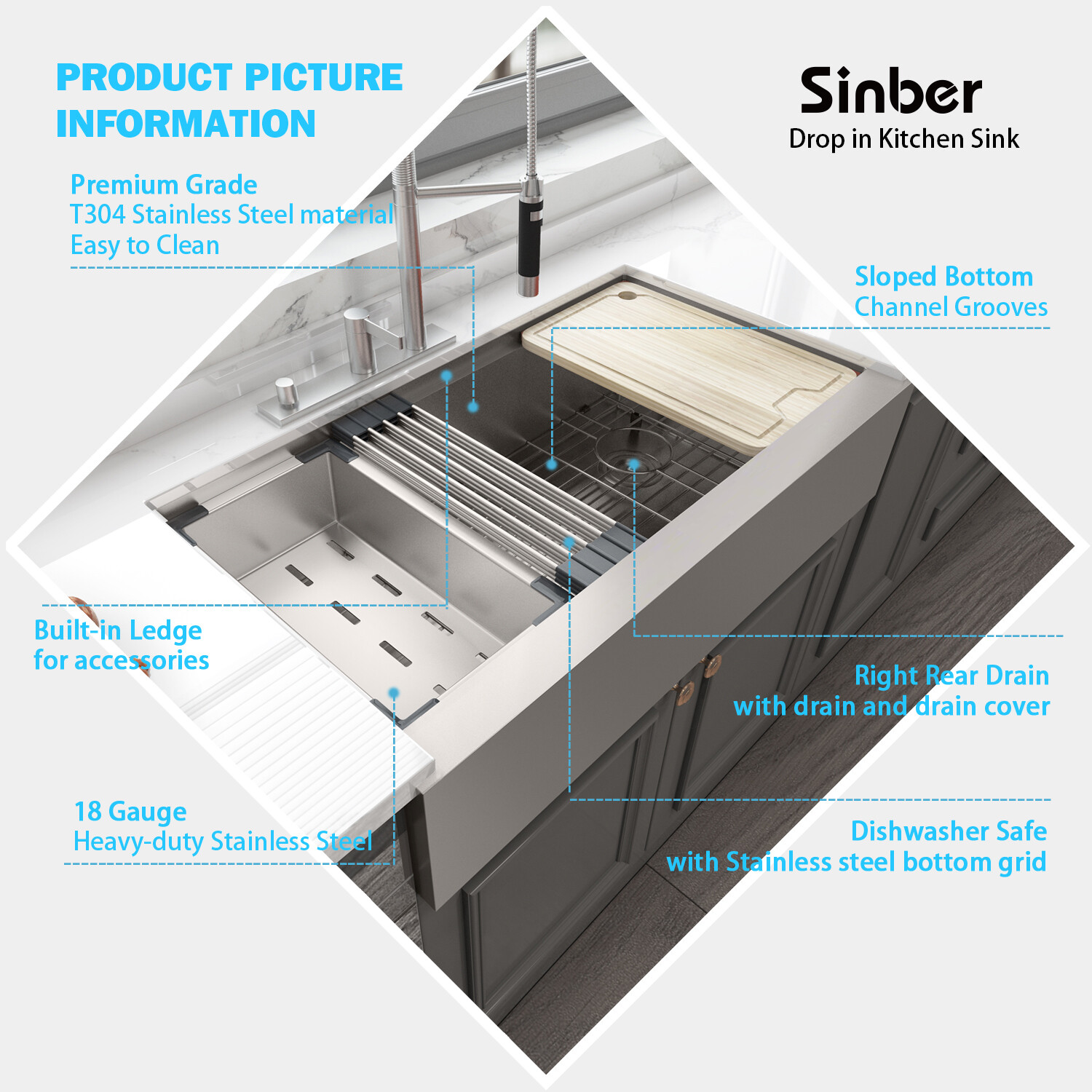 PRODUCT PICTURE INFORMATION

Sinber
Drop in Kitchen Sink

Premium Grade
T304 Stainless Steel material
Easy to Clean

Sloped Bottom
Channel Grooves

Built-in Ledge
for accessories

Right Rear Drain
with drain and drain cover

18 Gauge
Heavy-duty Stainless Steel

Dishwasher Safe
with Stainless steel bottom grid