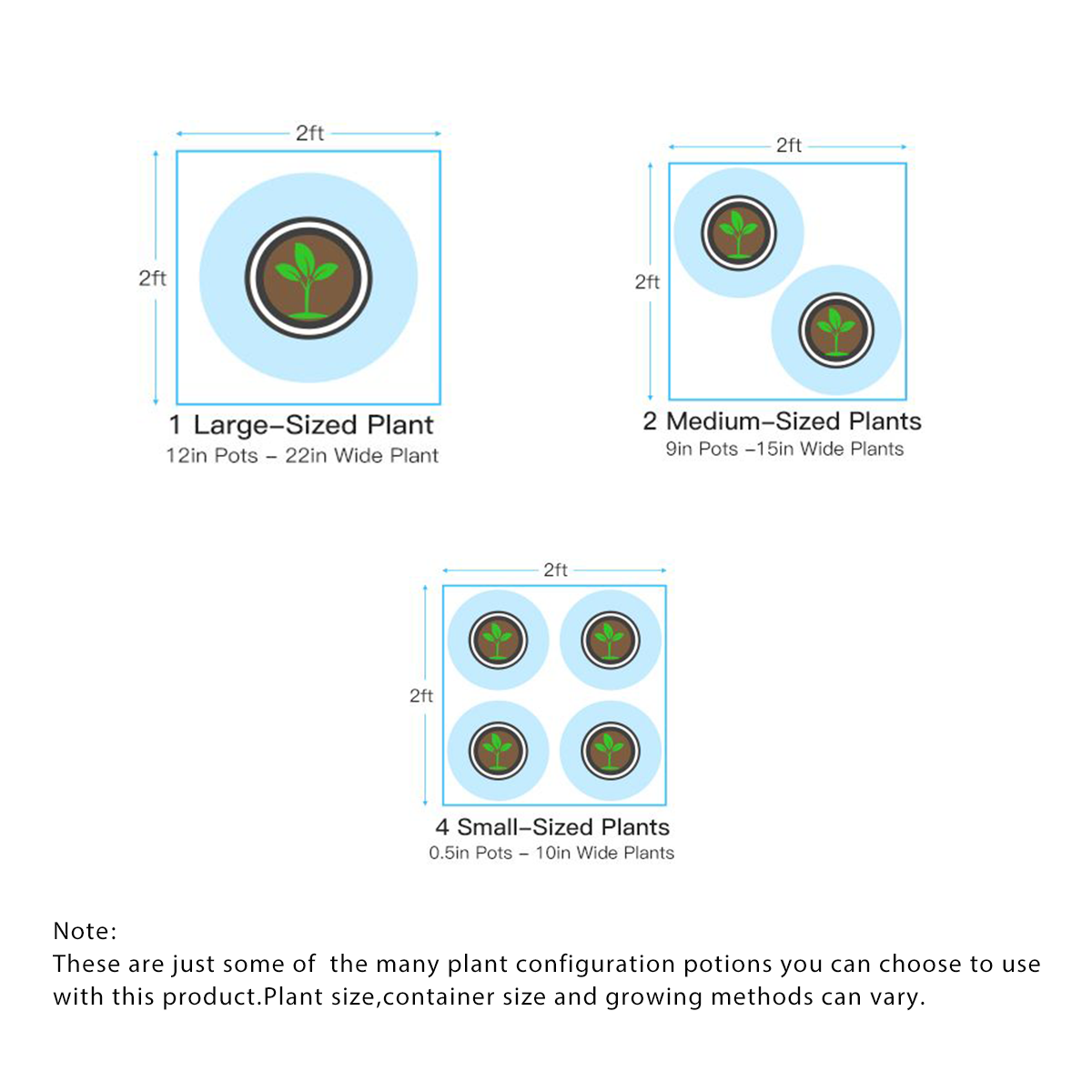 2ft

2ft

1 Large–Sized Plant
12in Pots – 22in Wide Plant

2ft

2ft

2 Medium–Sized Plants
9in Pots –15in Wide Plants

2ft

2ft

4 Small–Sized Plants
0.5in Pots – 10in Wide Plants

Note:
These are just some of the many plant configuration potions you can choose to use with this product.Plant size,container size and growing methods can vary.