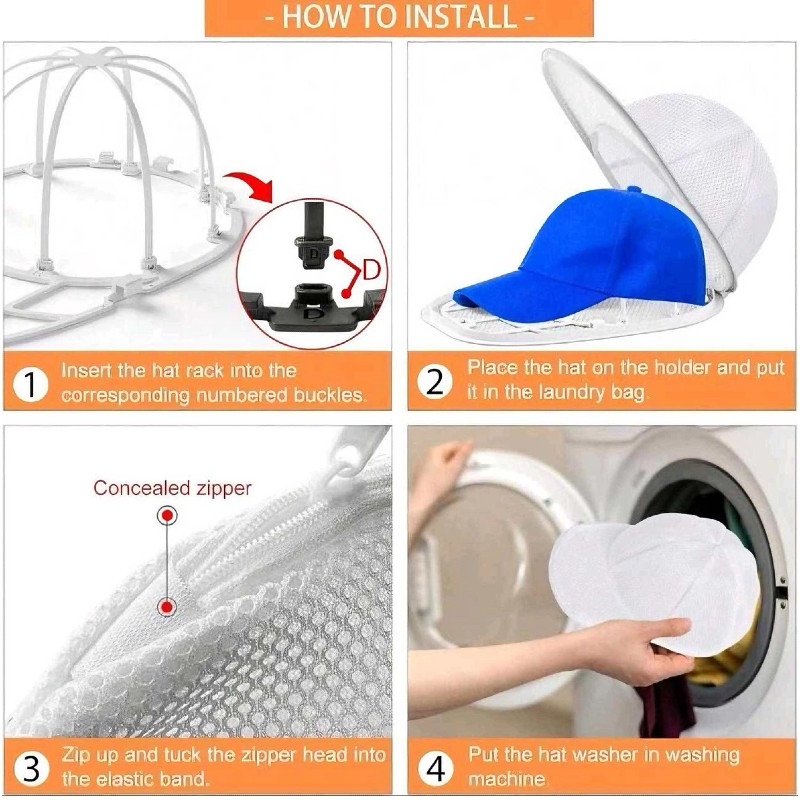 - HOW TO INSTALL -

D

D

D

1 Insert the hat rack into the corresponding numbered buckles.

2 Place the hat on the holder and put it in the laundry bag.

Concealed zipper

3 Zip up and tuck the zipper head into the elastic band.

4 Put the hat washer in washing machine.