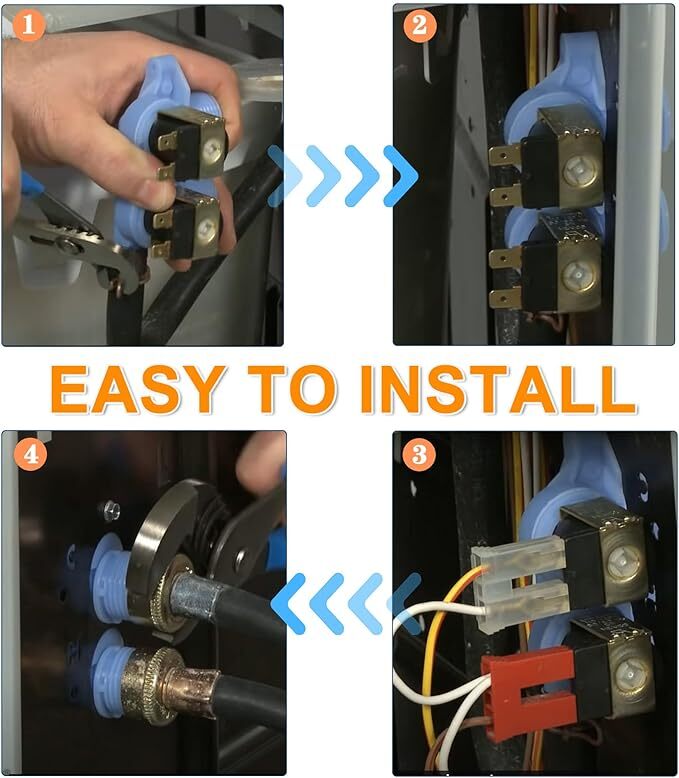 1

2

EASY TO INSTALL

4

3