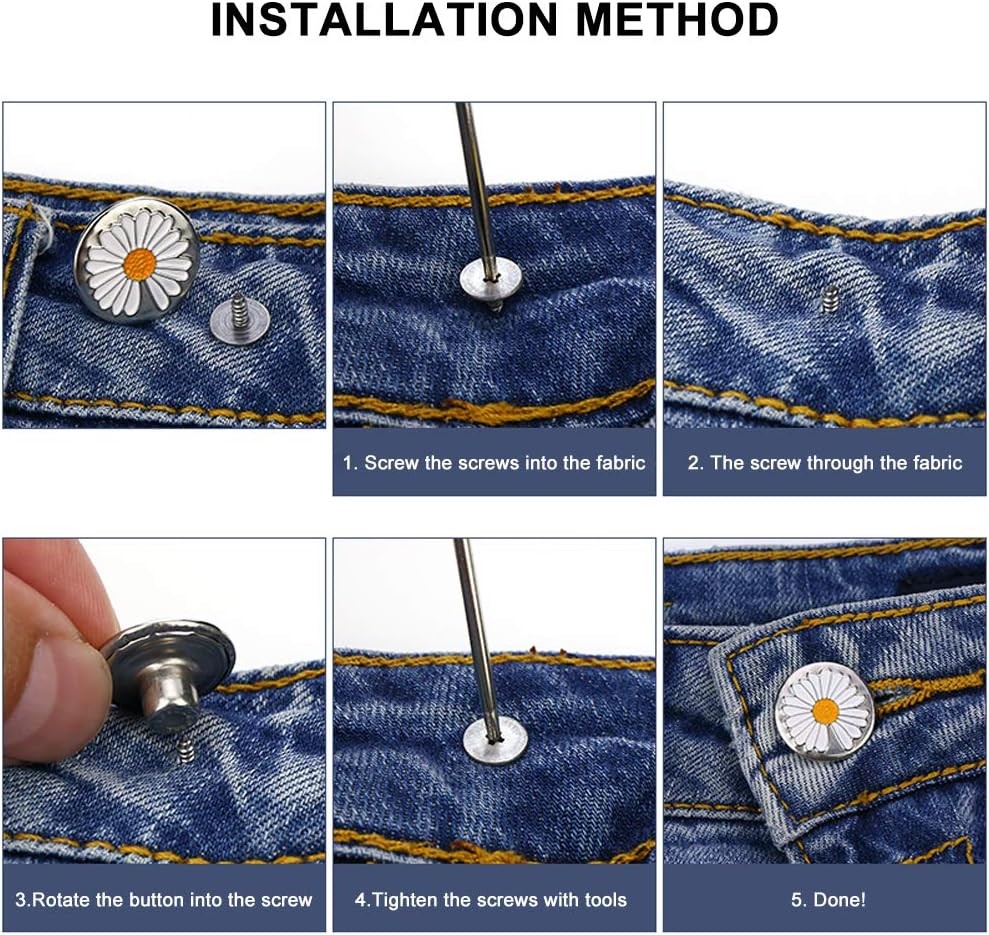 INSTALLATION METHOD

1. Screw the screws into the fabric

2. The screw through the fabric

3.Rotate the button into the screw

4.Tighten the screws with tools

5. Done!