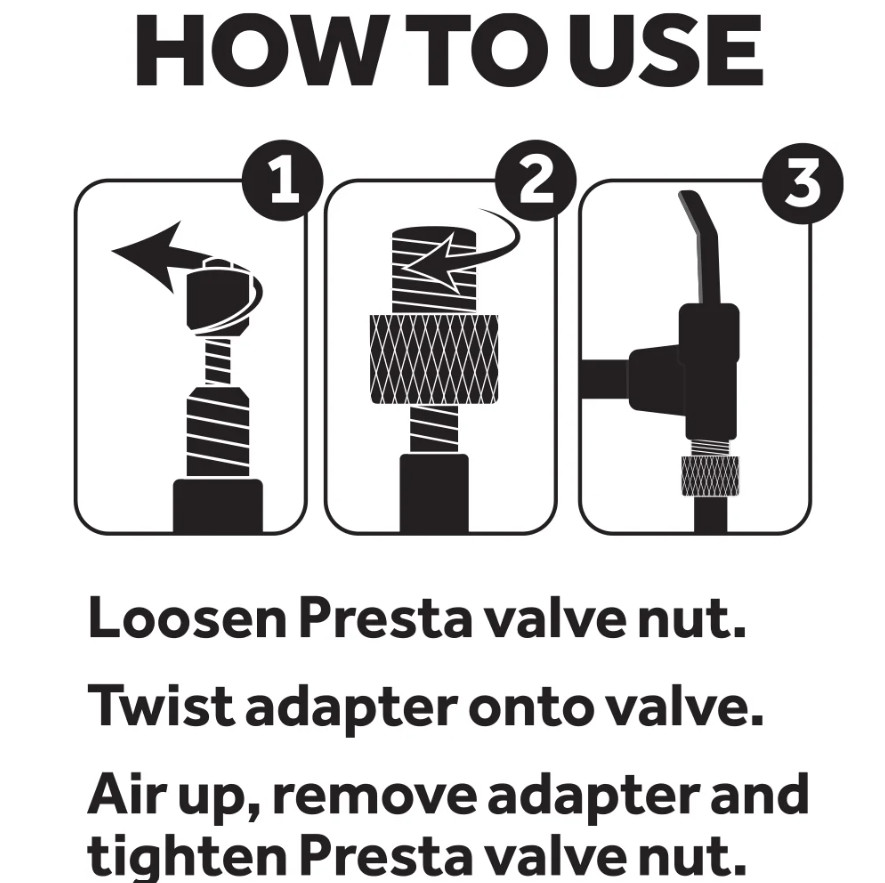 HOW TO USE

1

2

3

Loosen Presta valve nut.

Twist adapter onto valve.

Air up, remove adapter and tighten Presta valve nut.