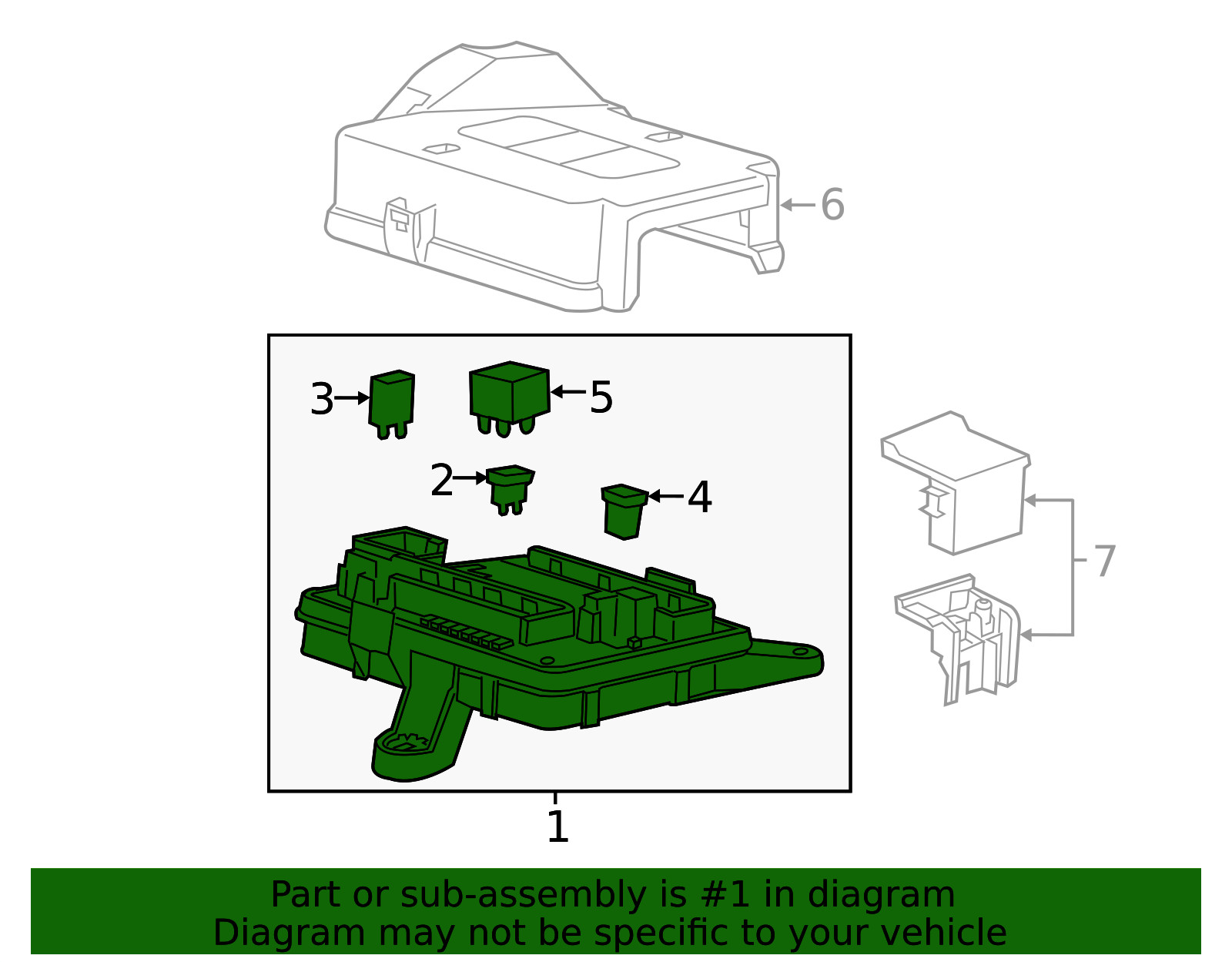 6

3

5

2

4

7

1

Part or sub-assembly is #1 in diagram
Diagram may not be specific to your vehicle