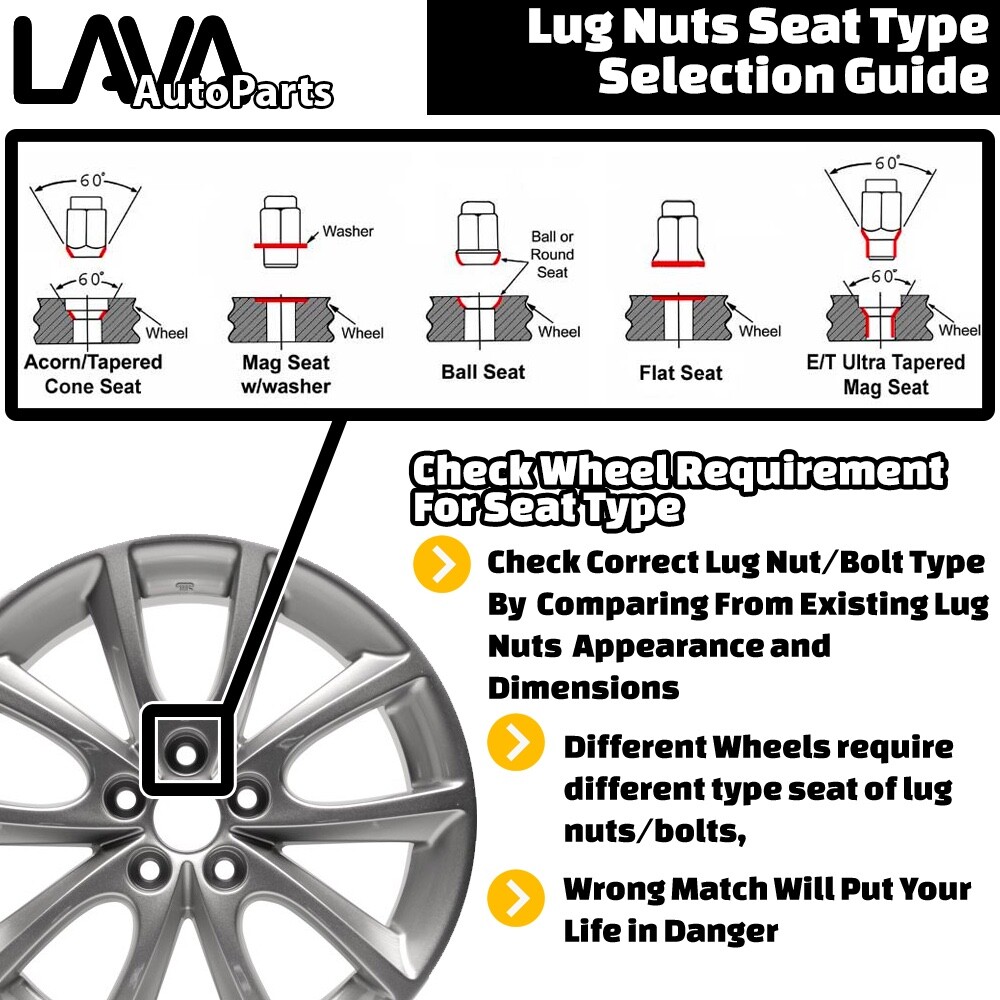 LAVA AutoParts

Lug Nuts Seat Type Selection Guide

60°
60°
Wheel
Acorn/Tapered Cone Seat

Washer
Wheel
Mag Seat w/washer

Ball or Round Seat
Wheel
Ball Seat

Wheel
Flat Seat

60°
60°
Wheel
E/T Ultra Tapered Mag Seat

Check Wheel Requirement For Seat Type

Check Correct Lug Nut/Bolt Type By Comparing From Existing Lug Nuts Appearance and Dimensions

Different Wheels require different type seat of lug nuts/bolts,

Wrong Match Will Put Your Life in Danger