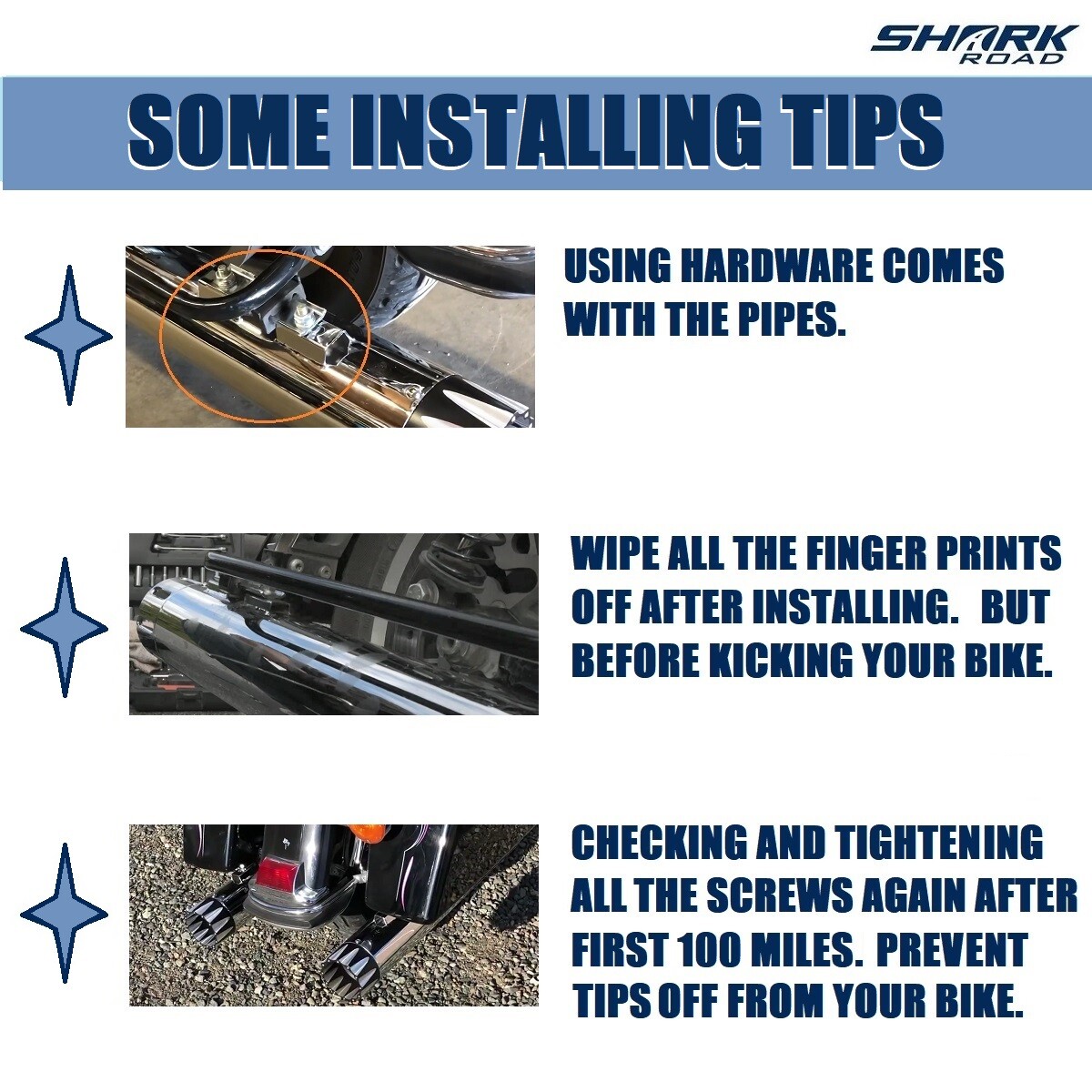 SHARK ROAD

SOME INSTALLING TIPS

USING HARDWARE COMES WITH THE PIPES.

WIPE ALL THE FINGER PRINTS OFF AFTER INSTALLING.  BUT BEFORE KICKING YOUR BIKE.

CHECKING AND TIGHTENING ALL THE SCREWS AGAIN AFTER FIRST 100 MILES.  PREVENT TIPS OFF FROM YOUR BIKE.