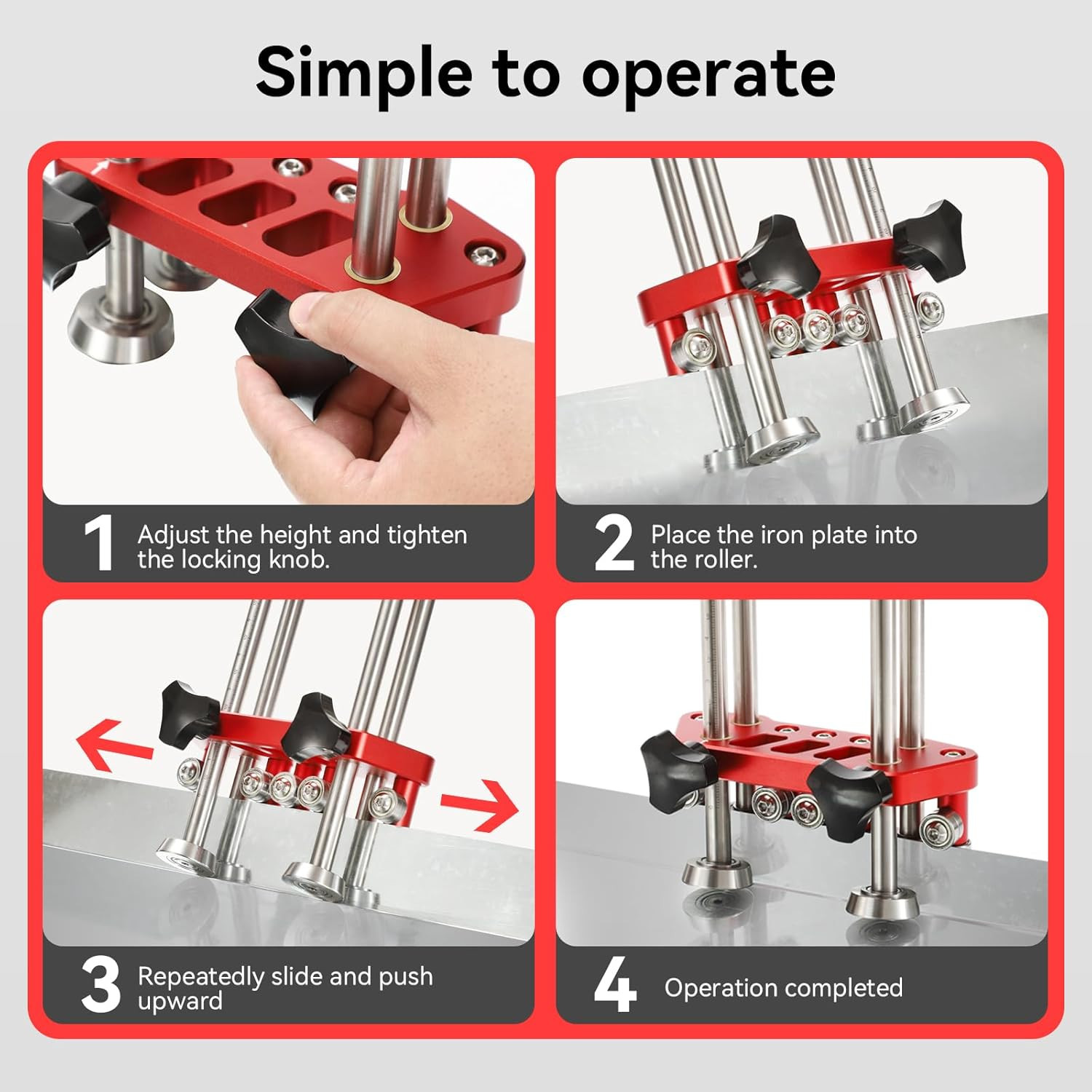 Simple to operate

1 Adjust the height and tighten the locking knob.

2 Place the iron plate into the roller.

3 Repeatedly slide and push upward

4 Operation completed