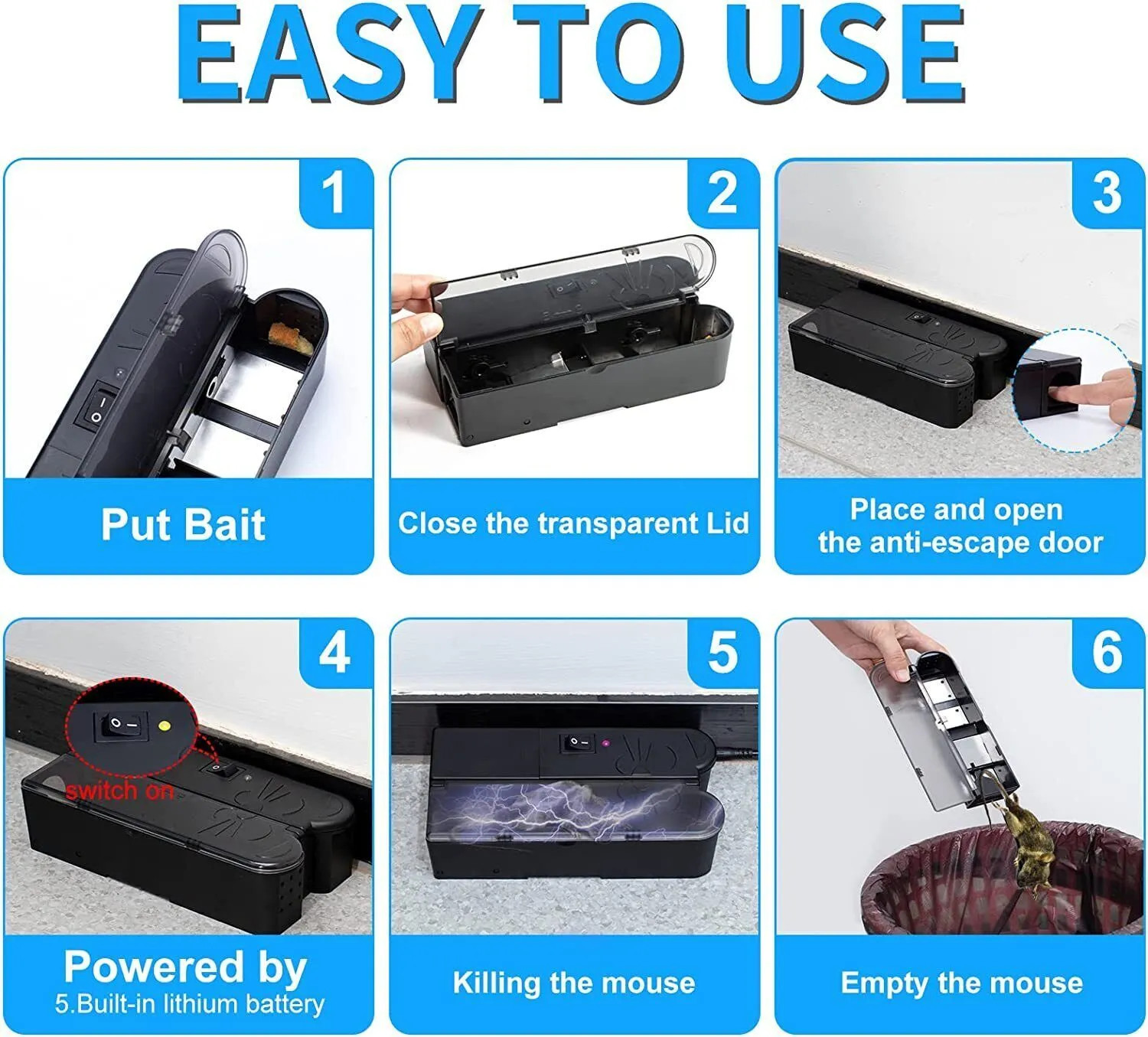 EASY TO USE

1

Put Bait

2

Close the transparent Lid

3

Place and open the anti-escape door

4

switch on

Powered by
5.Built-in lithium battery

5

Killing the mouse

6

Empty the mouse