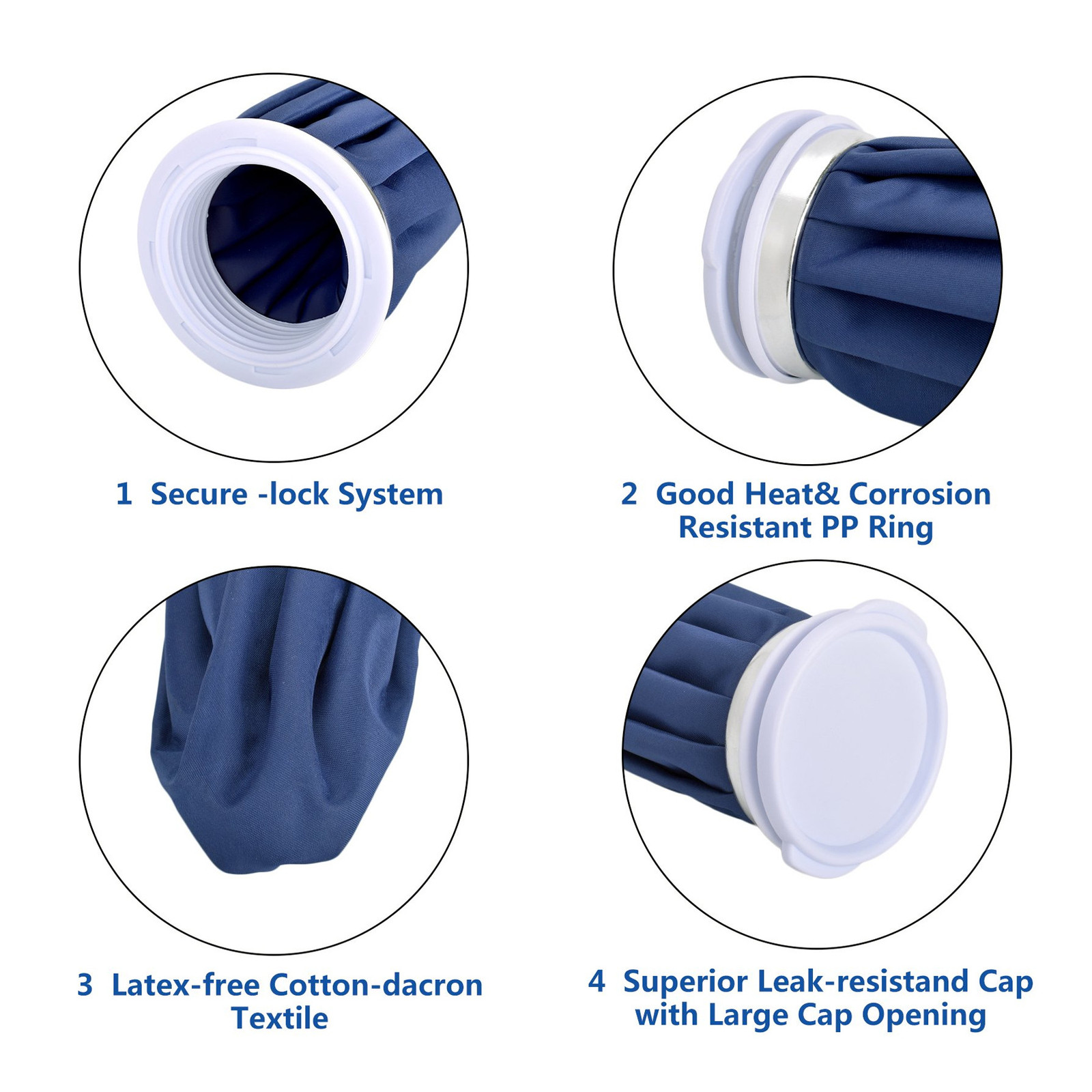 1 Secure -lock System

2 Good Heat& Corrosion Resistant PP Ring

3 Latex-free Cotton-dacron Textile

4 Superior Leak-resistand Cap with Large Cap Opening