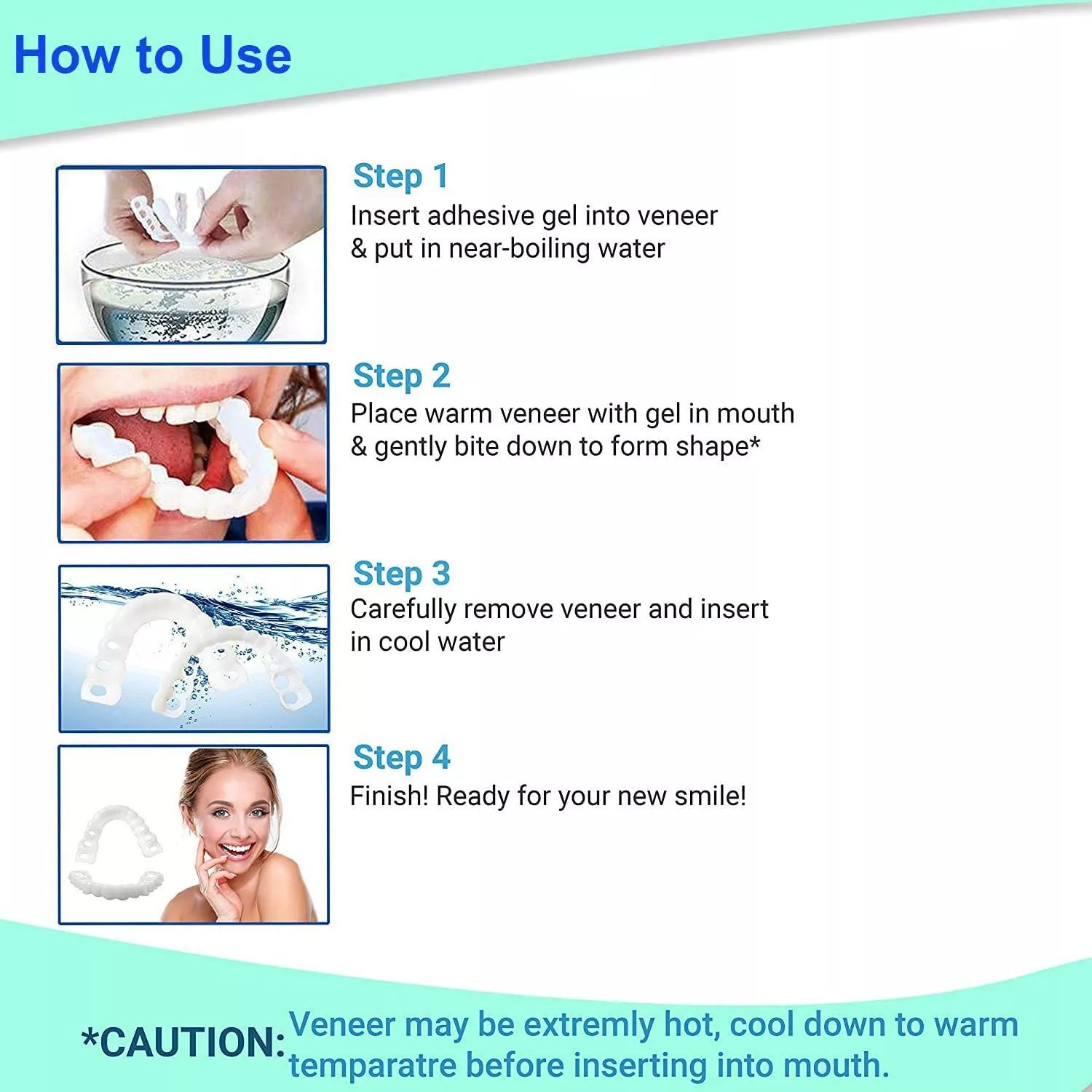 How to Use

Step 1
Insert adhesive gel into veneer & put in near-boiling water

Step 2
Place warm veneer with gel in mouth & gently bite down to form shape*

Step 3
Carefully remove veneer and insert in cool water

Step 4
Finish! Ready for your new smile!

*CAUTION: Veneer may be extremly hot, cool down to warm temparatre before inserting into mouth.