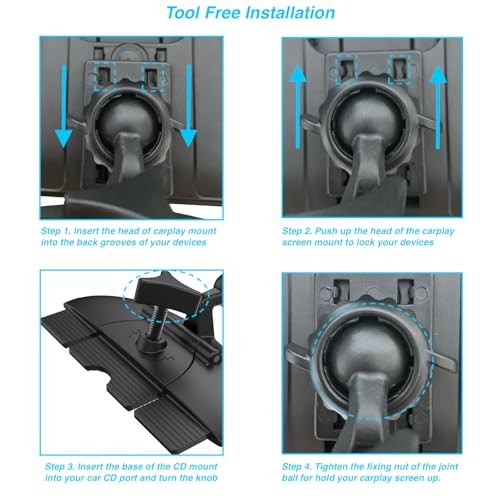 Tool Free Installation

Step 1. Insert the head of carplay mount into the back grooves of your devices

Step 2. Push up the head of the carplay screen mount to lock your devices

Step 3. Insert the base of the CD mount into your car CD port and turn the knob

Step 4. Tighten the fixing nut of the joint ball for hold your carplay screen up.