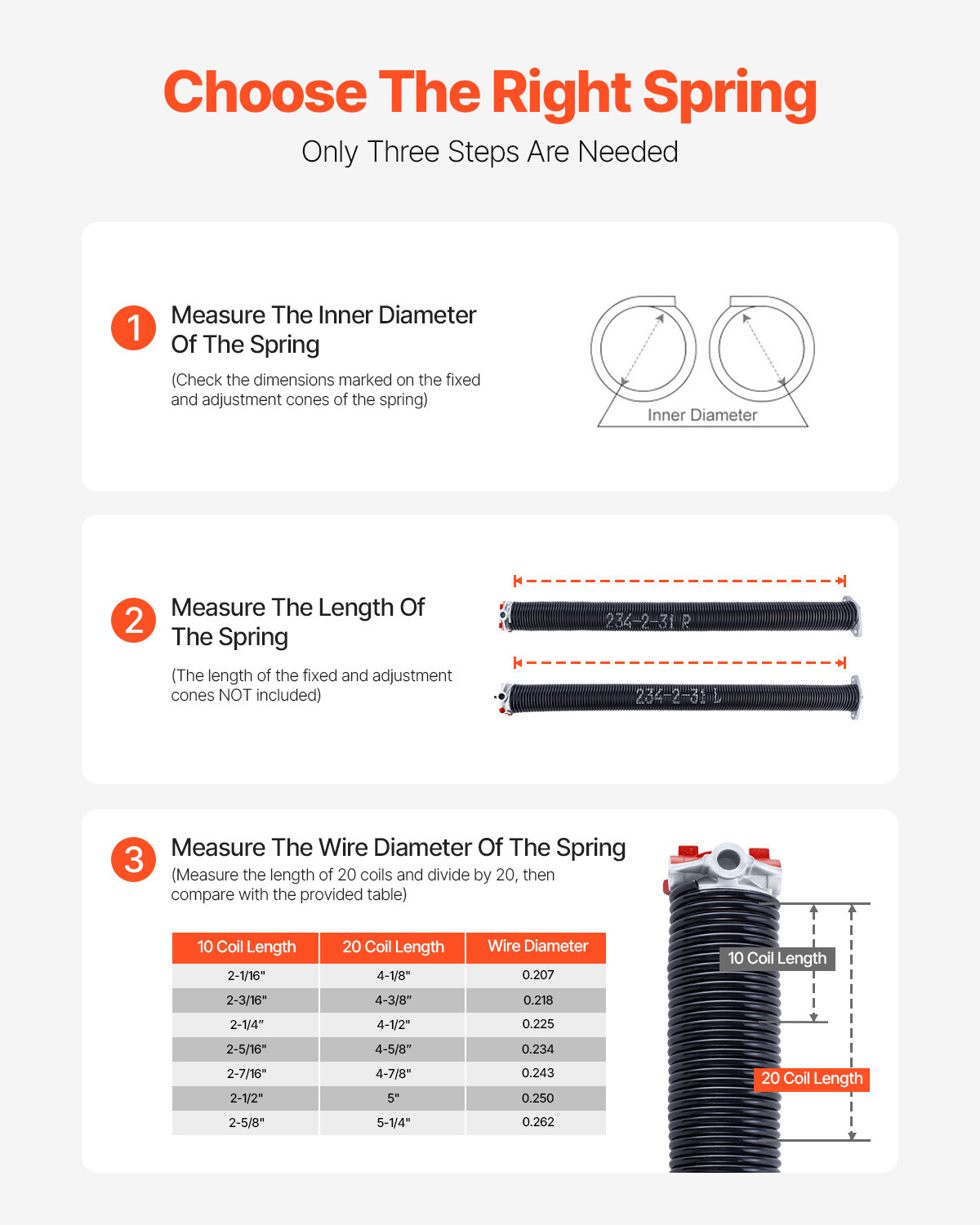 Choose The Right Spring

Only Three Steps Are Needed

1 Measure The Inner Diameter Of The Spring

(Check the dimensions marked on the fixed and adjustment cones of the spring)

Inner Diameter

2 Measure The Length Of The Spring

(The length of the fixed and adjustment cones NOT included)

234-2-31 R

234-2-31 L

3 Measure The Wire Diameter Of The Spring

(Measure the length of 20 coils and divide by 20, then compare with the provided table)

| 10 Coil Length | 20 Coil Length | Wire Diameter |
|---|---|---|
| 2-1/16" | 4-1/8" | 0.207 |
| 2-3/16" | 4-3/8" | 0.218 |
| 2-1/4" | 4-1/2" | 0.225 |
| 2-5/16" | 4-5/8" | 0.234 |
| 2-7/16" | 4-7/8" | 0.243 |
| 2-1/2" | 5" | 0.250 |
| 2-5/8" | 5-1/4" | 0.262 |

10 Coil Length

20 Coil Length