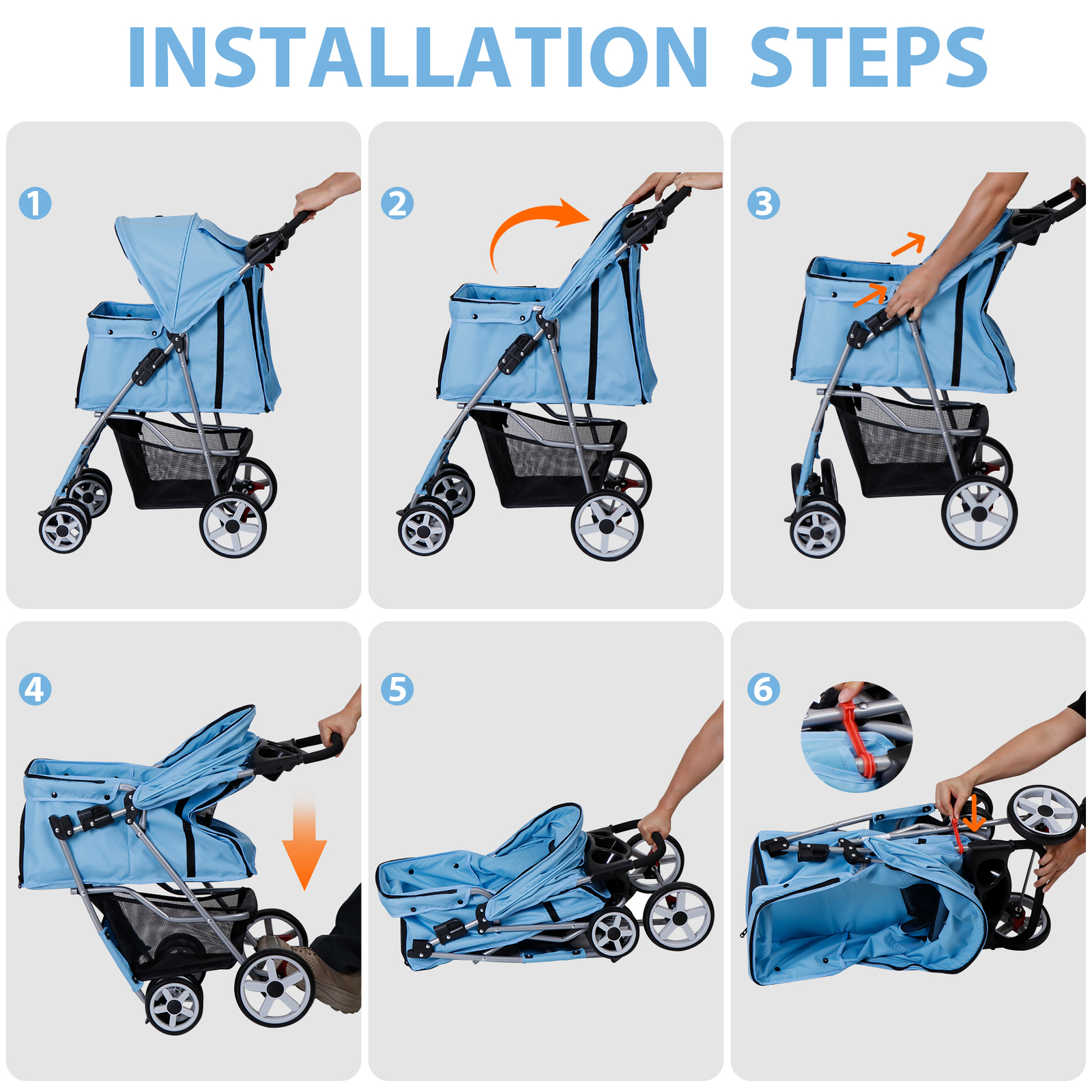 INSTALLATION STEPS

1

2

3

4

5

6